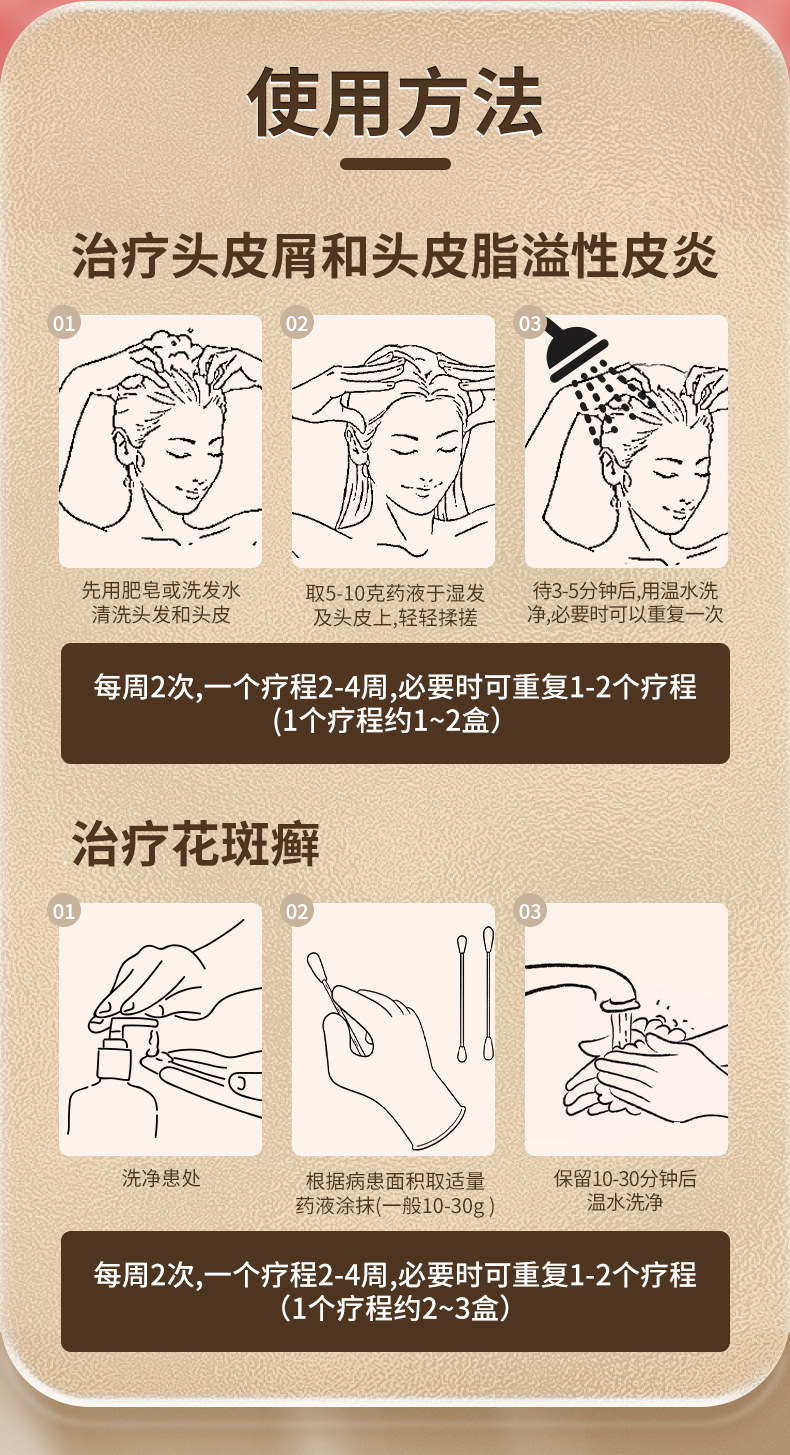 使用方法

治疗头皮屑和头皮脂溢性皮炎

01

先用肥皂或洗发水清洗头发和头皮

02

取5-10克药液于湿发及头皮上,轻轻揉搓

03

待3-5分钟后,用温水洗净,必要时可以重复一次

每周2次,一个疗程2-4周,必要时可重复1-2个疗程（1个疗程约1~2盒）

治疗花斑癣

01

洗净患处

02

根据病患面积取适量药液涂抹(一般10-30g )

03

保留10-30分钟后温水洗净

每周2次,一个疗程2-4周,必要时可重复1-2个疗程（1个疗程约2~3盒）