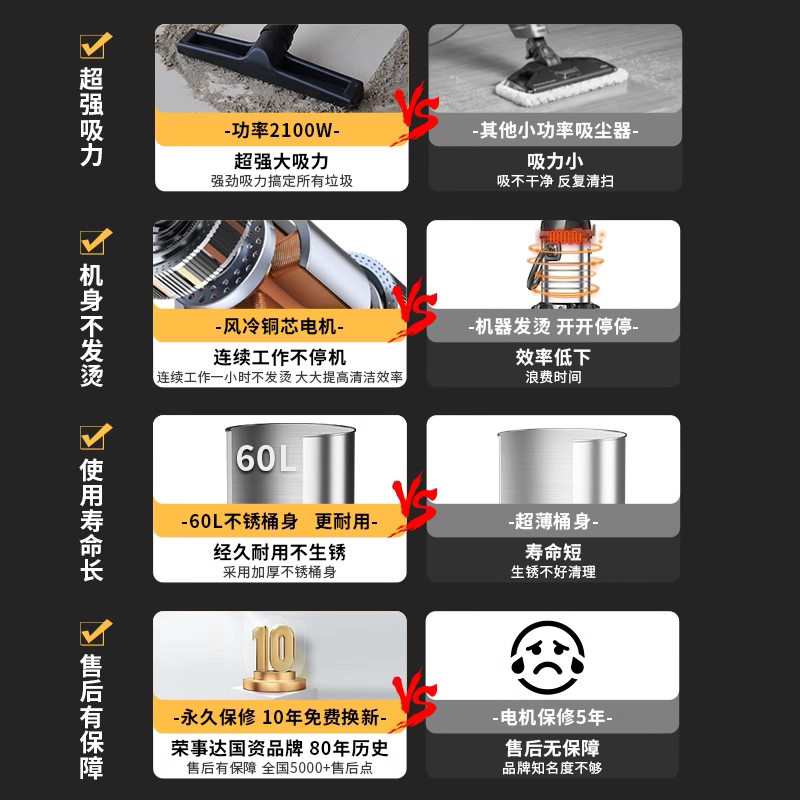 超强吸力

-功率2100W-
超强大吸力
强劲吸力搞定所有垃圾

VS

-其他小功率吸尘器-
吸力小
吸不干净 反复清扫

机身不发烫

-风冷铜芯电机-
连续工作不停机
连续工作一小时不发烫 大大提高清洁效率

VS

-机器发烫 开开停停-
效率低下
浪费时间

使用寿命长

60L
-60L不锈桶身 更耐用-
经久耐用不生锈
采用加厚不锈桶身

VS

-超薄桶身-
寿命短
生锈不好清理

售后有保障

10
-永久保修 10年免费换新-
荣事达国资品牌 80年历史
售后有保障 全国5000+售后点

VS

-电机保修5年-
售后无保障
品牌知名度不够