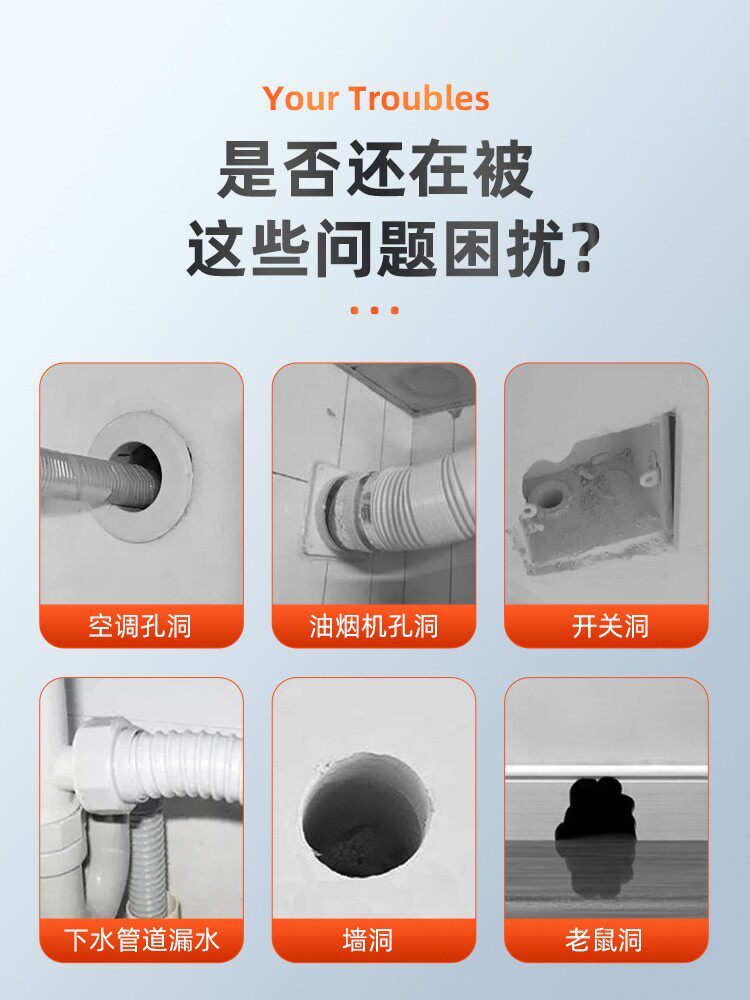 Your Troubles

是否还在被
这些问题困扰?

空调孔洞

油烟机孔洞

开关洞

下水管道漏水

墙洞

老鼠洞