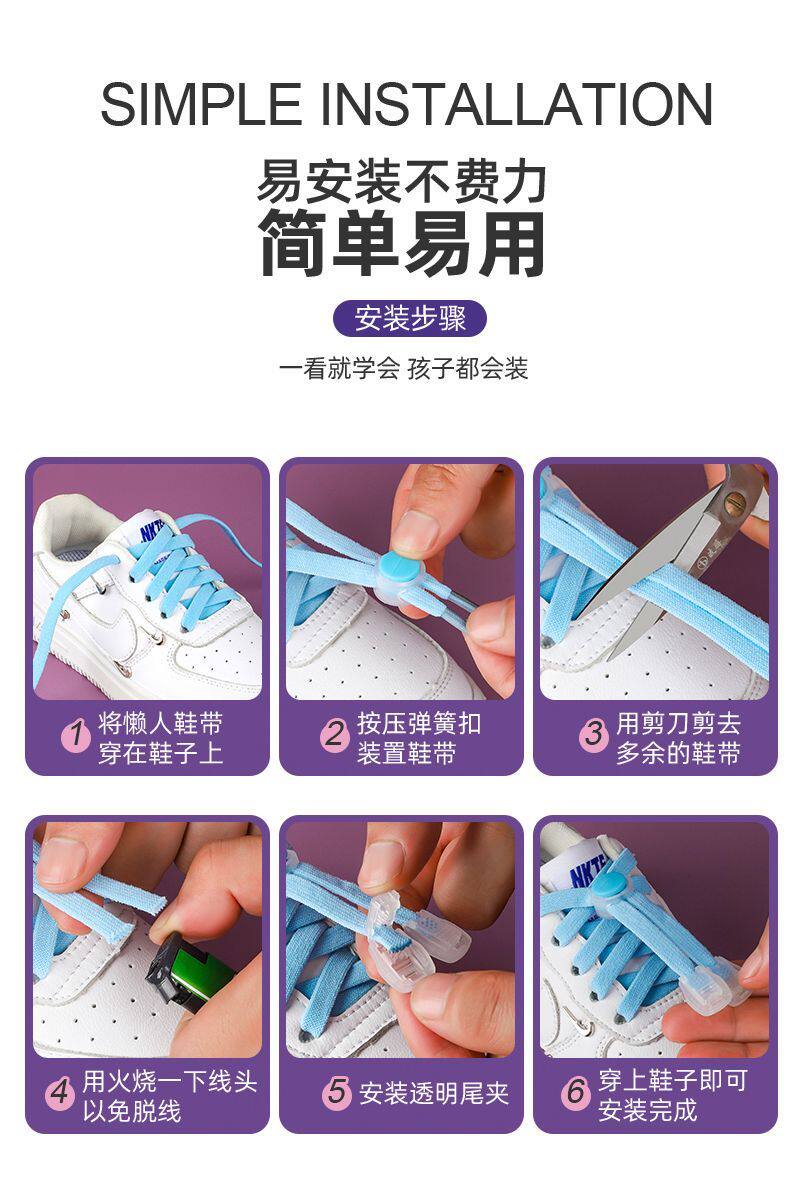 SIMPLE INSTALLATION

易安装不费力
简单易用

安装步骤

一看就学会 孩子都会装

1 将懒人鞋带穿在鞋子上

2 按压弹簧扣装置鞋带

3 用剪刀剪去多余的鞋带

4 用火烧一下线头以免脱线

5 安装透明尾夹

6 穿上鞋子即可安装完成