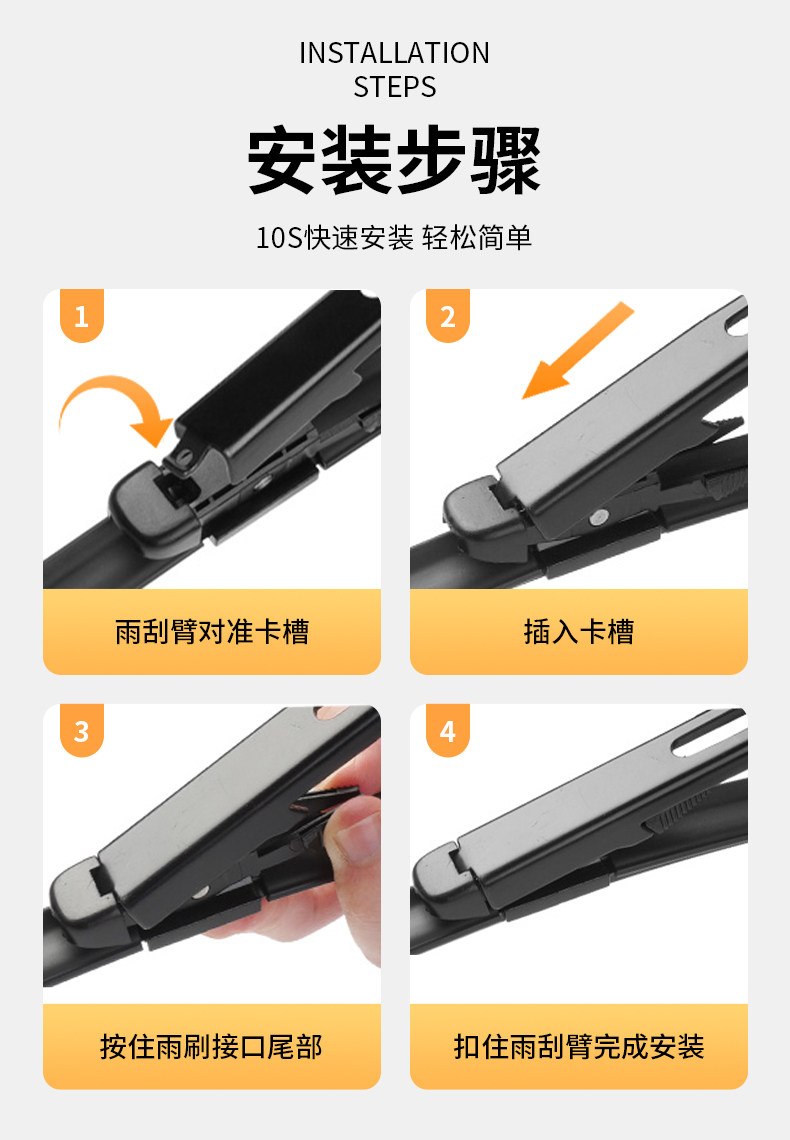 INSTALLATION
STEPS

安装步骤

10S快速安装 轻松简单

1
雨刮臂对准卡槽

2
插入卡槽

3
按住雨刷接口尾部

4
扣住雨刮臂完成安装