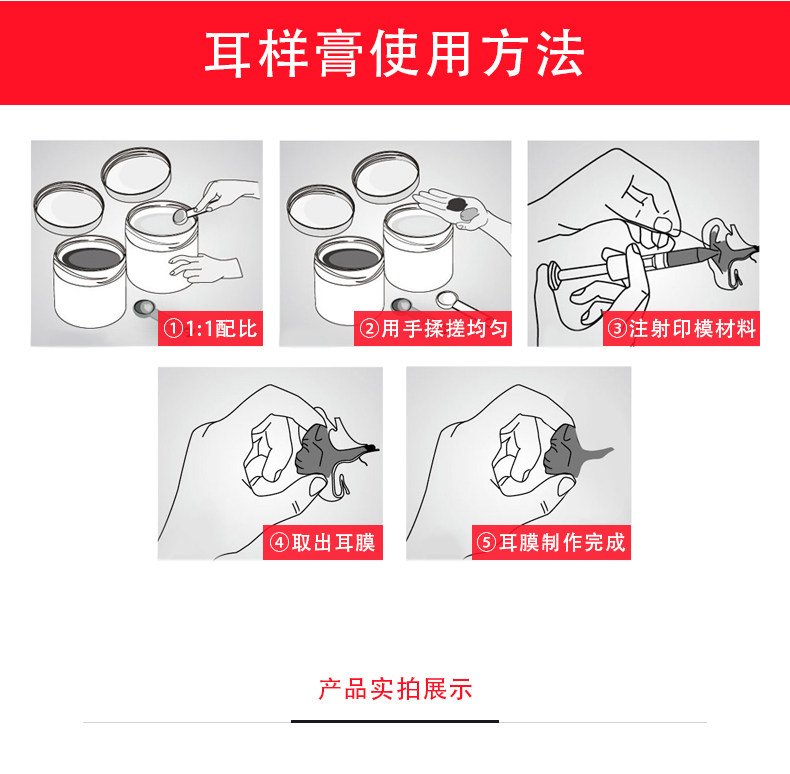 耳样膏使用方法

①1:1配比

②用手揉搓均匀

③注射印模材料

④取出耳膜

⑤耳膜制作完成

产品实拍展示