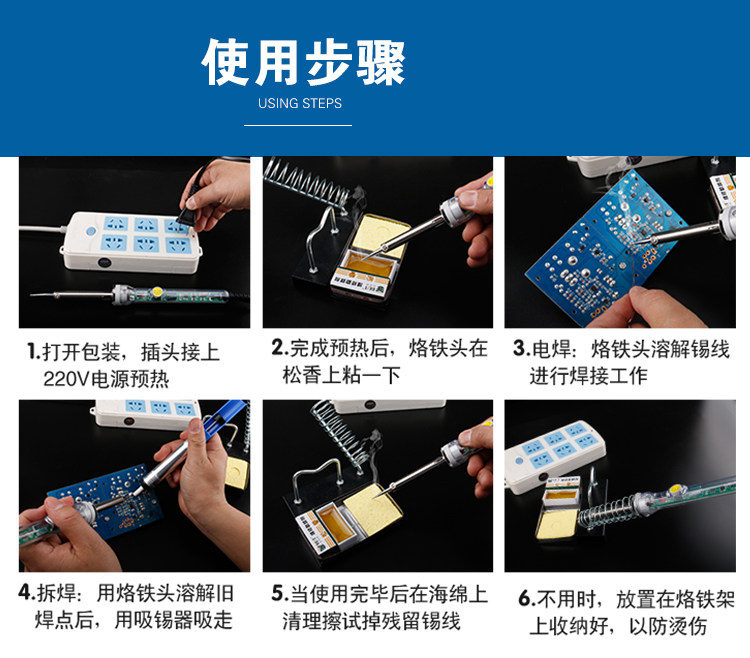 使用步骤
USING STEPS

1.打开包装，插头接上220V电源预热

2.完成预热后，烙铁头在松香上粘一下

3.电焊：烙铁头溶解锡线进行焊接工作

4.拆焊：用烙铁头溶解旧焊点后，用吸锡器吸走

5.当使用完毕后在海绵上清理擦试掉残留锡线

6.不用时，放置在烙铁架上收纳好，以防烫伤