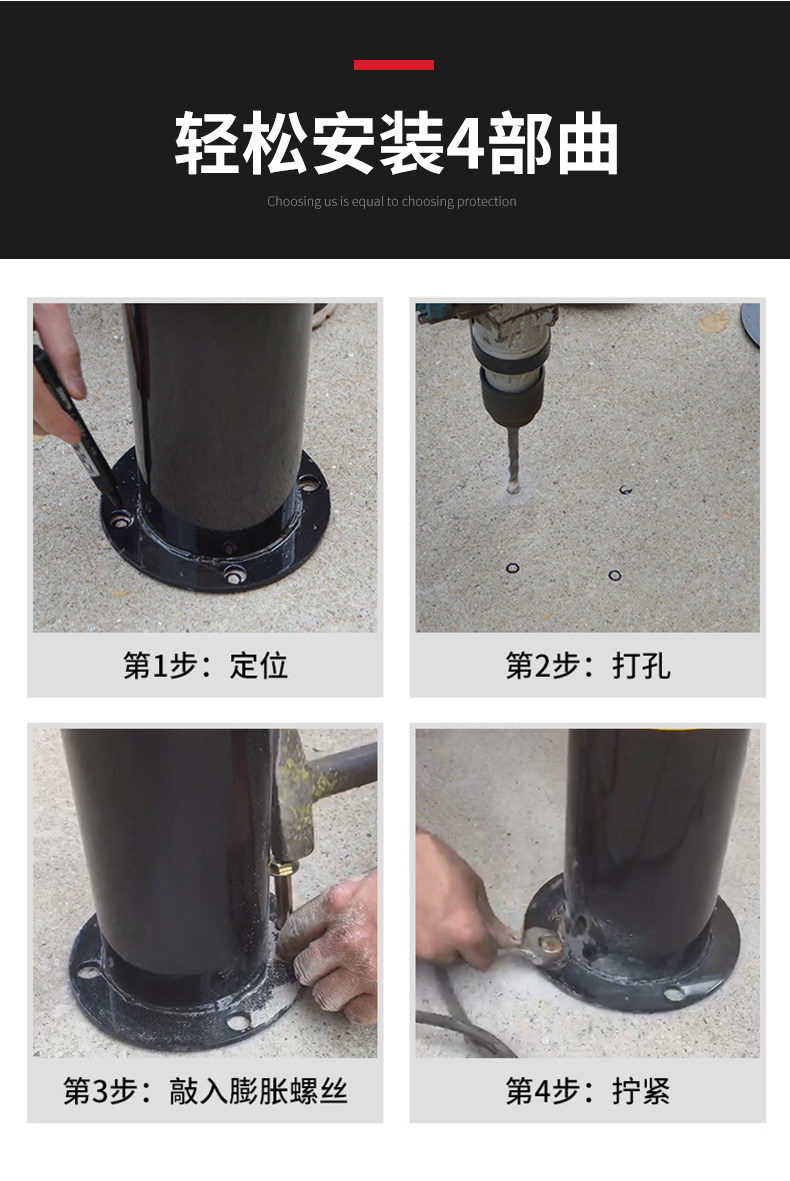 轻松安装4部曲

Choosing us is equal to choosing protection

第1步：定位

第2步：打孔

第3步：敲入膨胀螺丝

第4步：拧紧