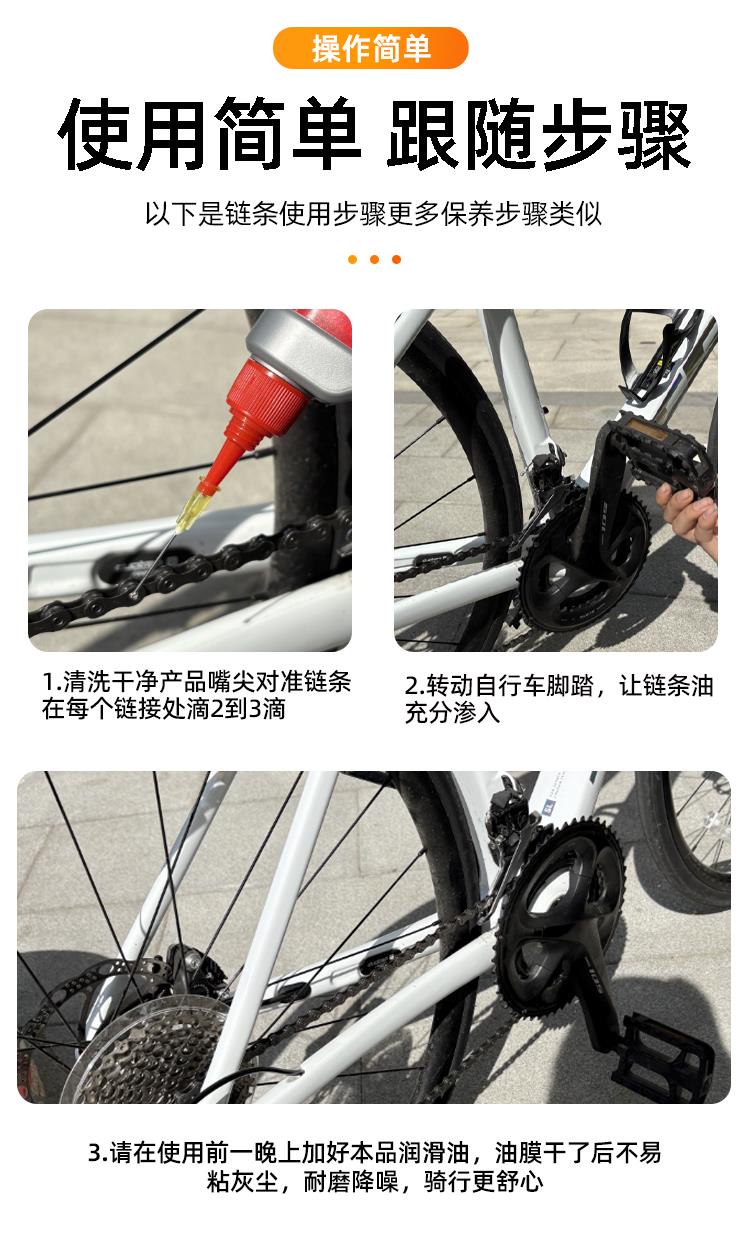 操作简单

使用简单 跟随步骤

以下是链条使用步骤更多保养步骤类似

1.清洗干净产品嘴尖对准链条在每个链接处滴2到3滴

2.转动自行车脚踏，让链条油充分渗入

3.请在使用前一晚上加好本品润滑油，油膜干了后不易粘灰尘，耐磨降噪，骑行更舒心