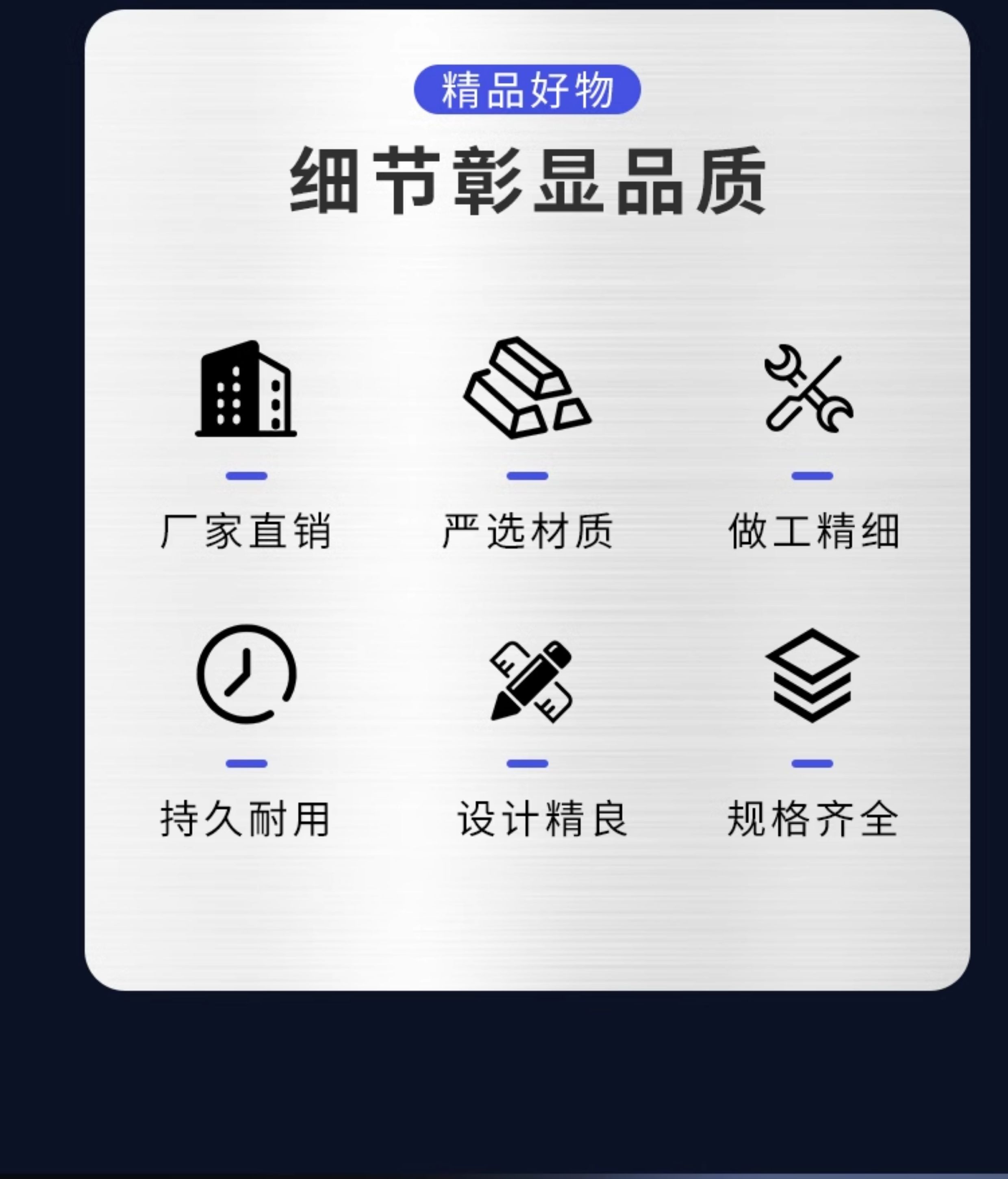 精品好物

细节彰显品质

厂家直销

严选材质

做工精细

持久耐用

设计精良

规格齐全