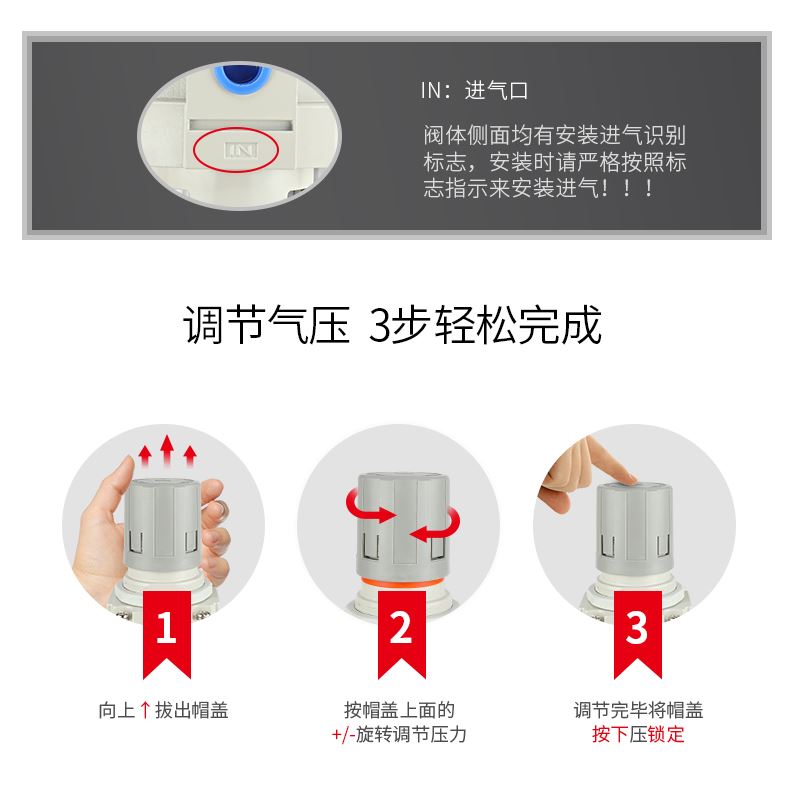 IN

IN：进气口

阀体侧面均有安装进气识别标志，安装时请严格按照标志指示来安装进气！！！

调节气压 3步轻松完成

1

向上↑拔出帽盖

2

按帽盖上面的
+/-旋转调节压力

3

调节完毕将帽盖
按下压锁定