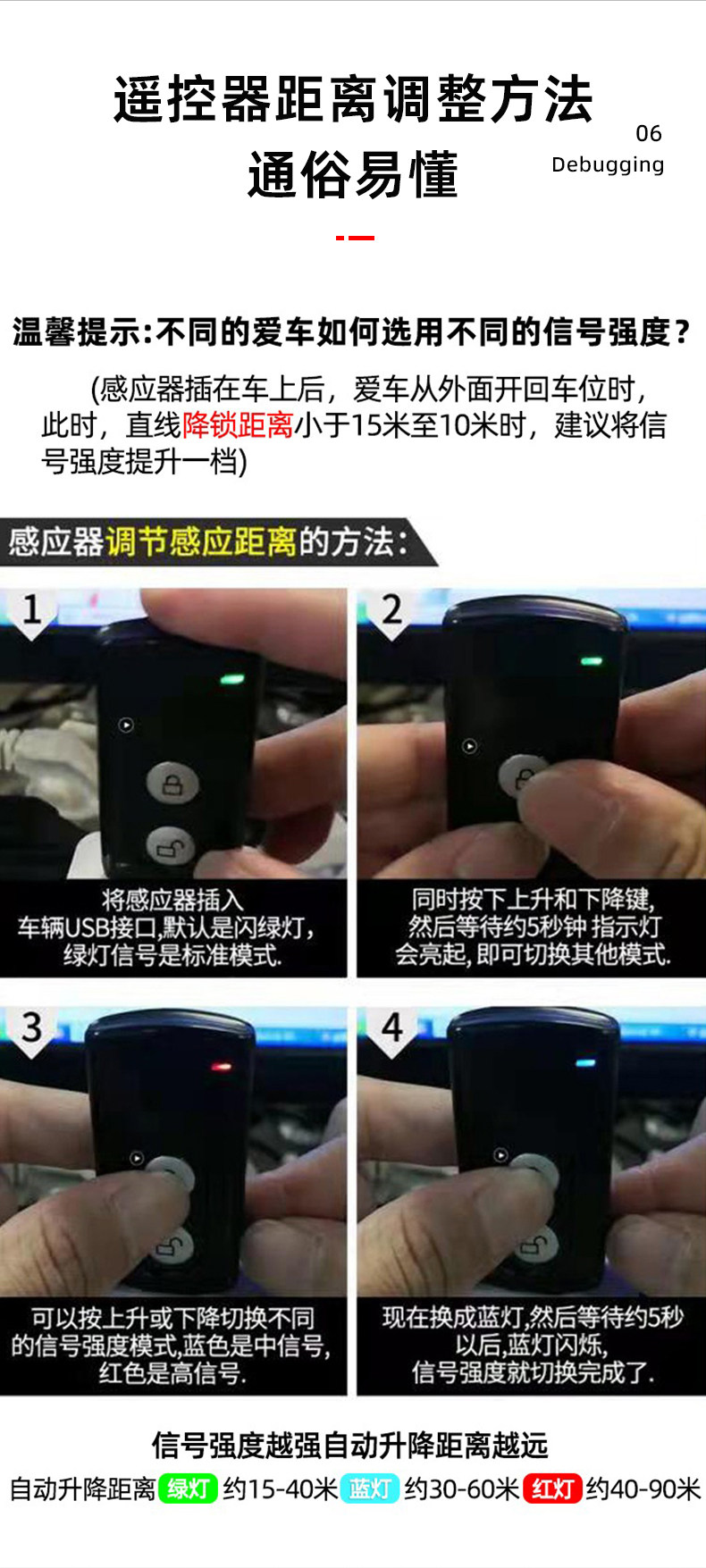 遥控器距离调整方法
通俗易懂

06
Debugging

温馨提示:不同的爱车如何选用不同的信号强度?

(感应器插在车上后，爱车从外面开回车位时，此时，直线降锁距离小于15米至10米时，建议将信号强度提升一档)

感应器调节感应距离的方法:

1
将感应器插入车辆USB接口,默认是闪绿灯,绿灯信号是标准模式.

2
同时按下上升和下降键,然后等待约5秒钟 指示灯会亮起,即可切换其他模式.

3
可以按上升或下降切换不同的信号强度模式,蓝色是中信号,红色是高信号.

4
现在换成蓝灯,然后等待约5秒以后,蓝灯闪烁,信号强度就切换完成了.

信号强度越强自动升降距离越远

自动升降距离 绿灯 约15-40米 蓝灯 约30-60米 红灯 约40-90米