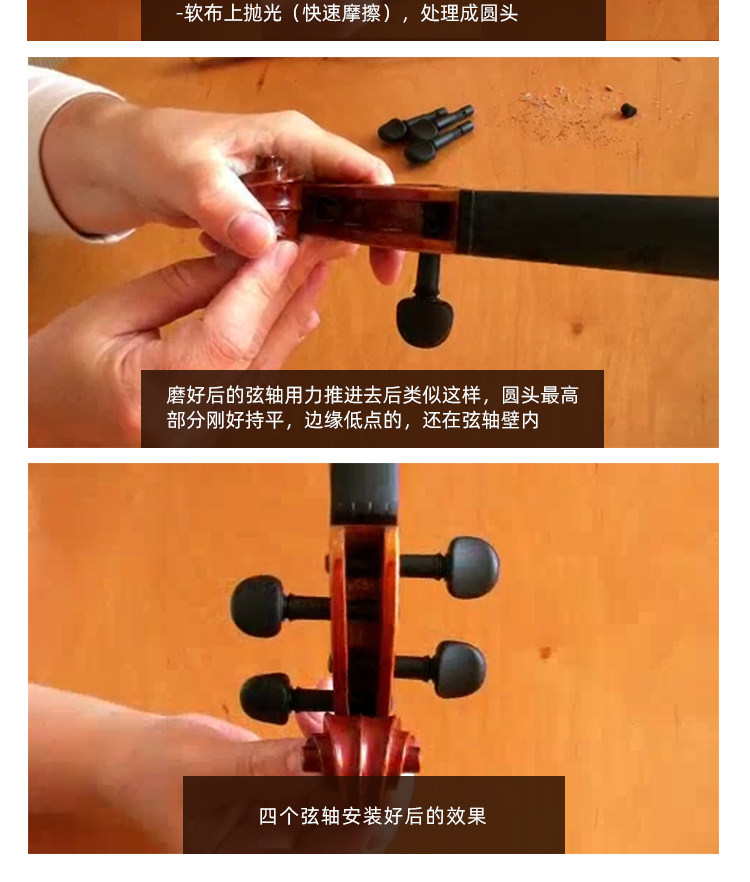 -软布上抛光（快速摩擦），处理成圆头

磨好后的弦轴用力推进去后类似这样，圆头最高部分刚好持平，边缘低点的，还在弦轴壁内

四个弦轴安装好后的效果