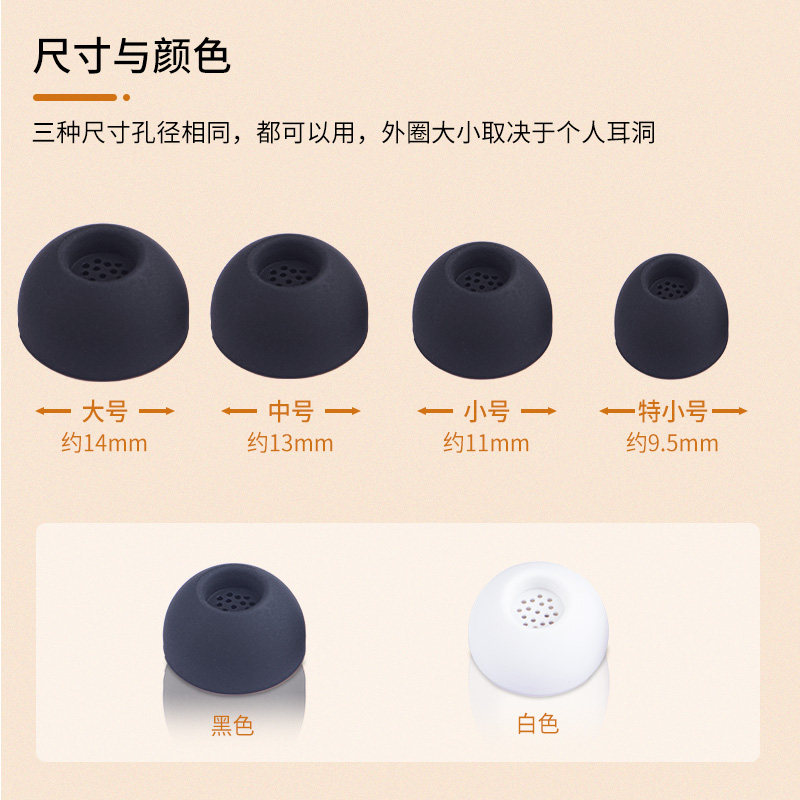 尺寸与颜色

三种尺寸孔径相同，都可以用，外圈大小取决于个人耳洞

大号
约14mm

中号
约13mm

小号
约11mm

特小号
约9.5mm

黑色

白色