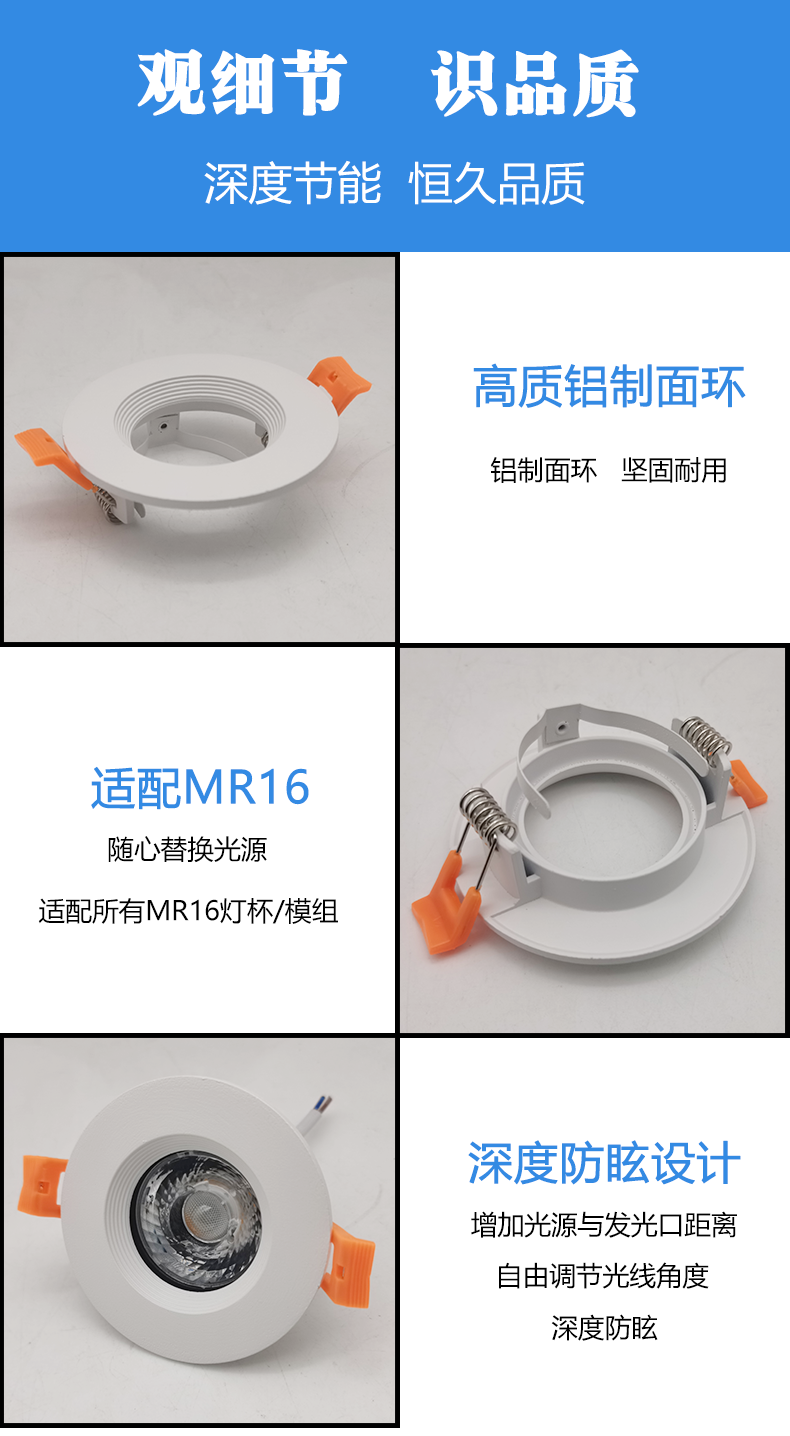 观细节 识品质

深度节能 恒久品质

高质铝制面环

铝制面环 坚固耐用

适配MR16

随心替换光源

适配所有MR16灯杯/模组

深度防眩设计

增加光源与发光口距离

自由调节光线角度

深度防眩