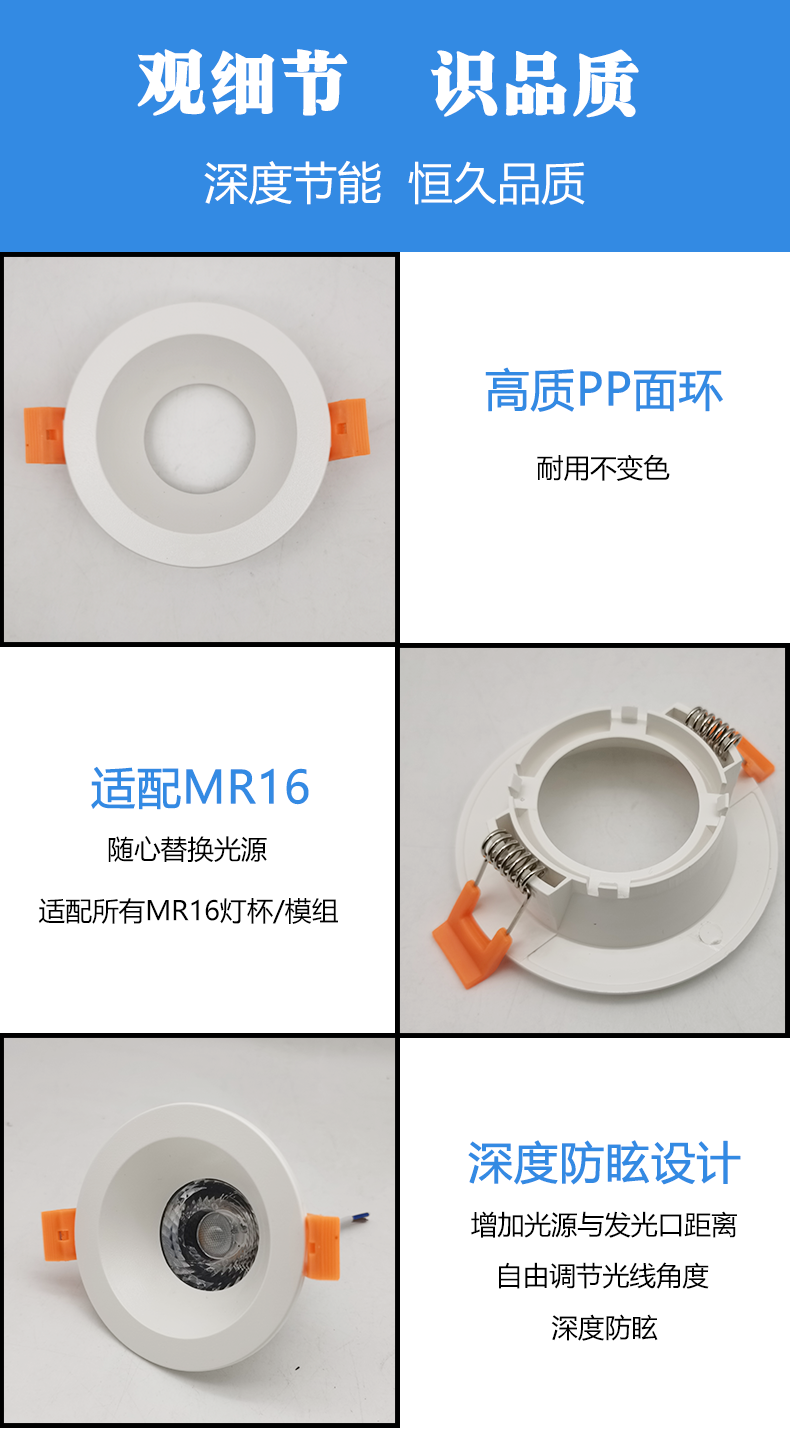 观细节 识品质

深度节能 恒久品质

高质PP面环

耐用不变色

适配MR16

随心替换光源

适配所有MR16灯杯/模组

深度防眩设计

增加光源与发光口距离

自由调节光线角度

深度防眩