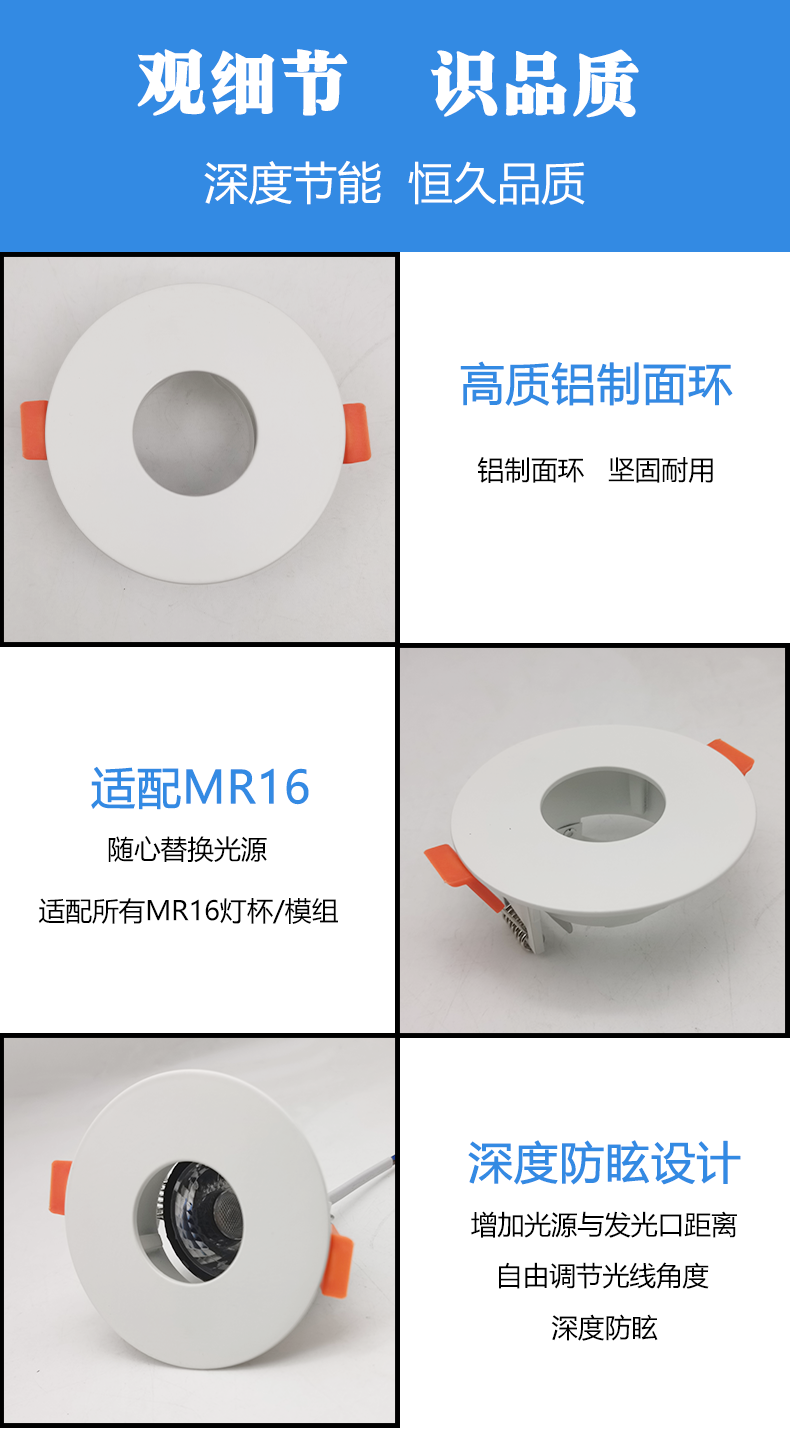 观细节　识品质

深度节能　恒久品质

高质铝制面环

铝制面环　坚固耐用

适配MR16

随心替换光源

适配所有MR16灯杯/模组

深度防眩设计

增加光源与发光口距离

自由调节光线角度

深度防眩