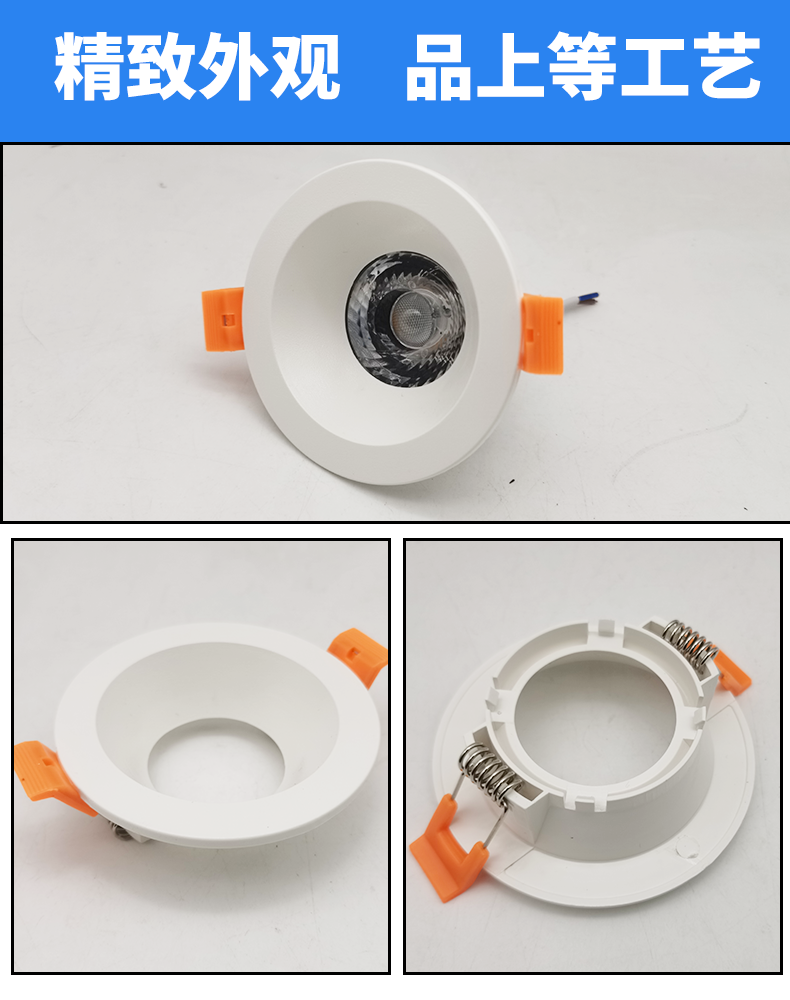 精致外观　品上等工艺