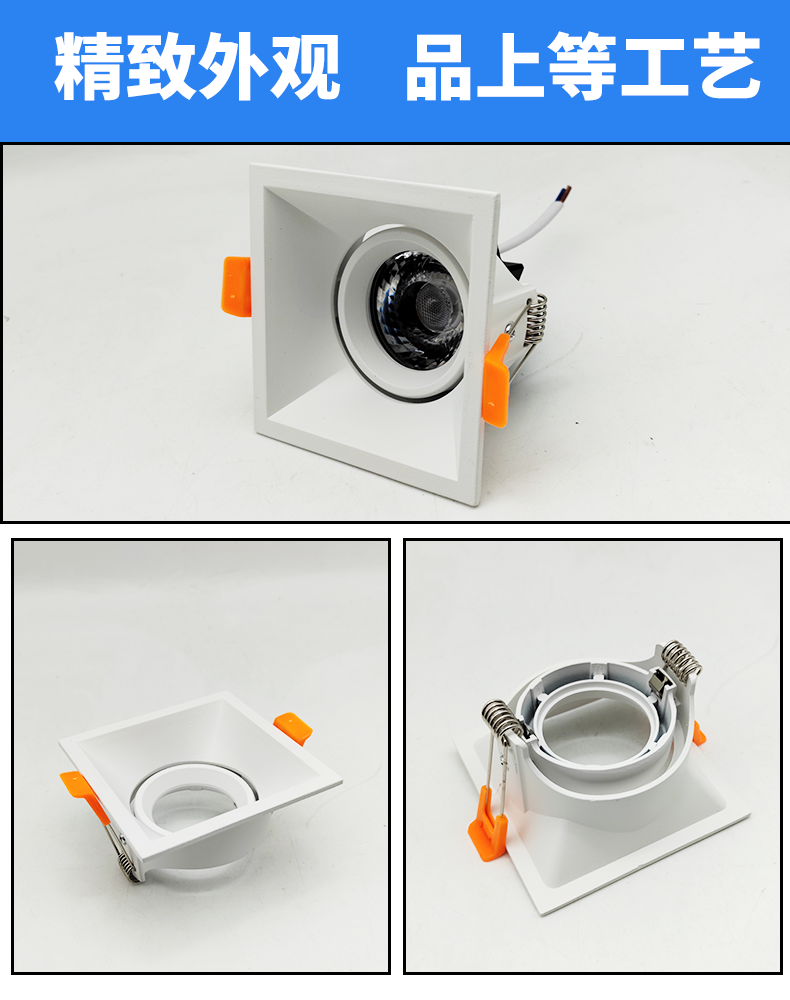 精致外观　品上等工艺