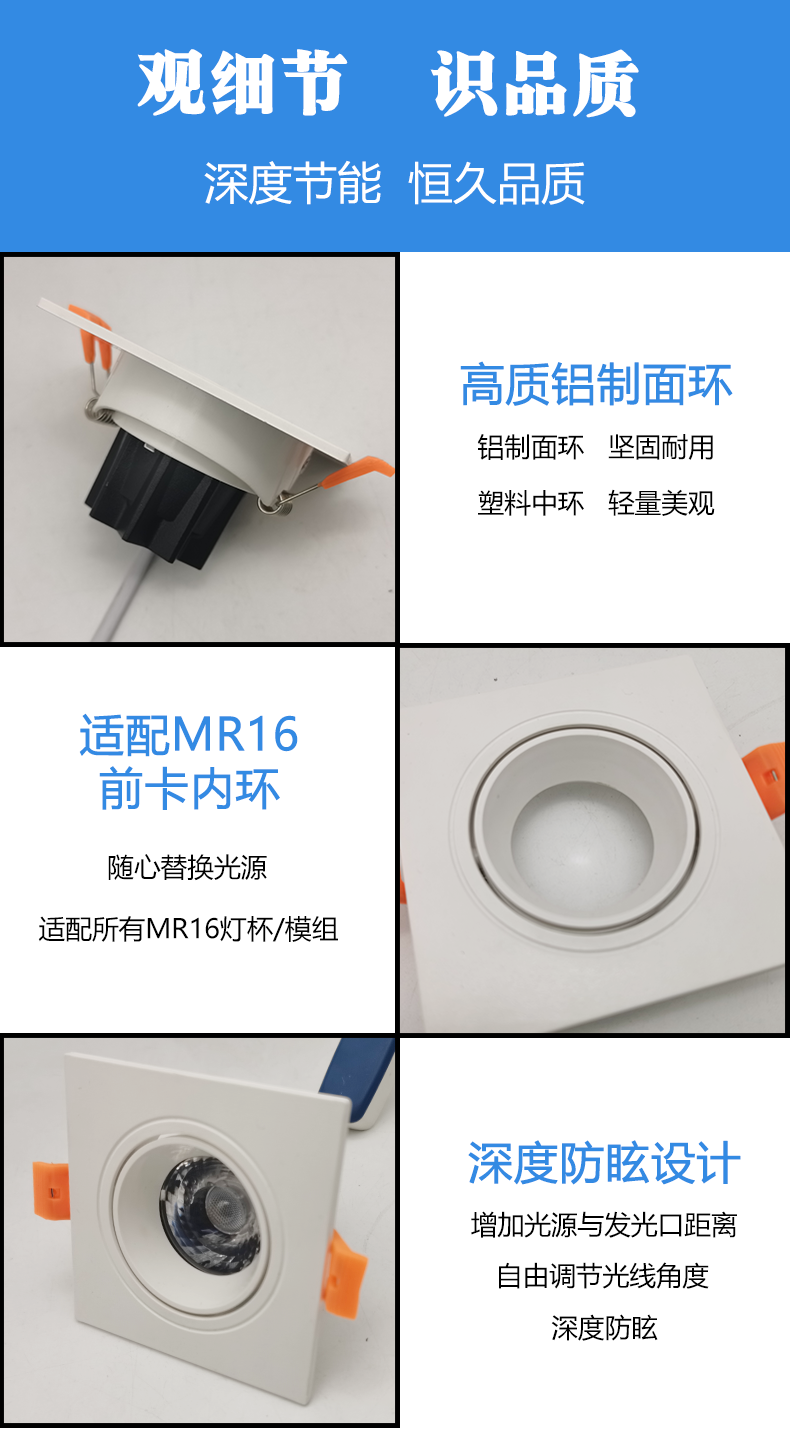 观细节　识品质

深度节能　恒久品质

高质铝制面环

铝制面环　坚固耐用

塑料中环　轻量美观

适配MR16
前卡内环

随心替换光源

适配所有MR16灯杯/模组

深度防眩设计

增加光源与发光口距离

自由调节光线角度

深度防眩