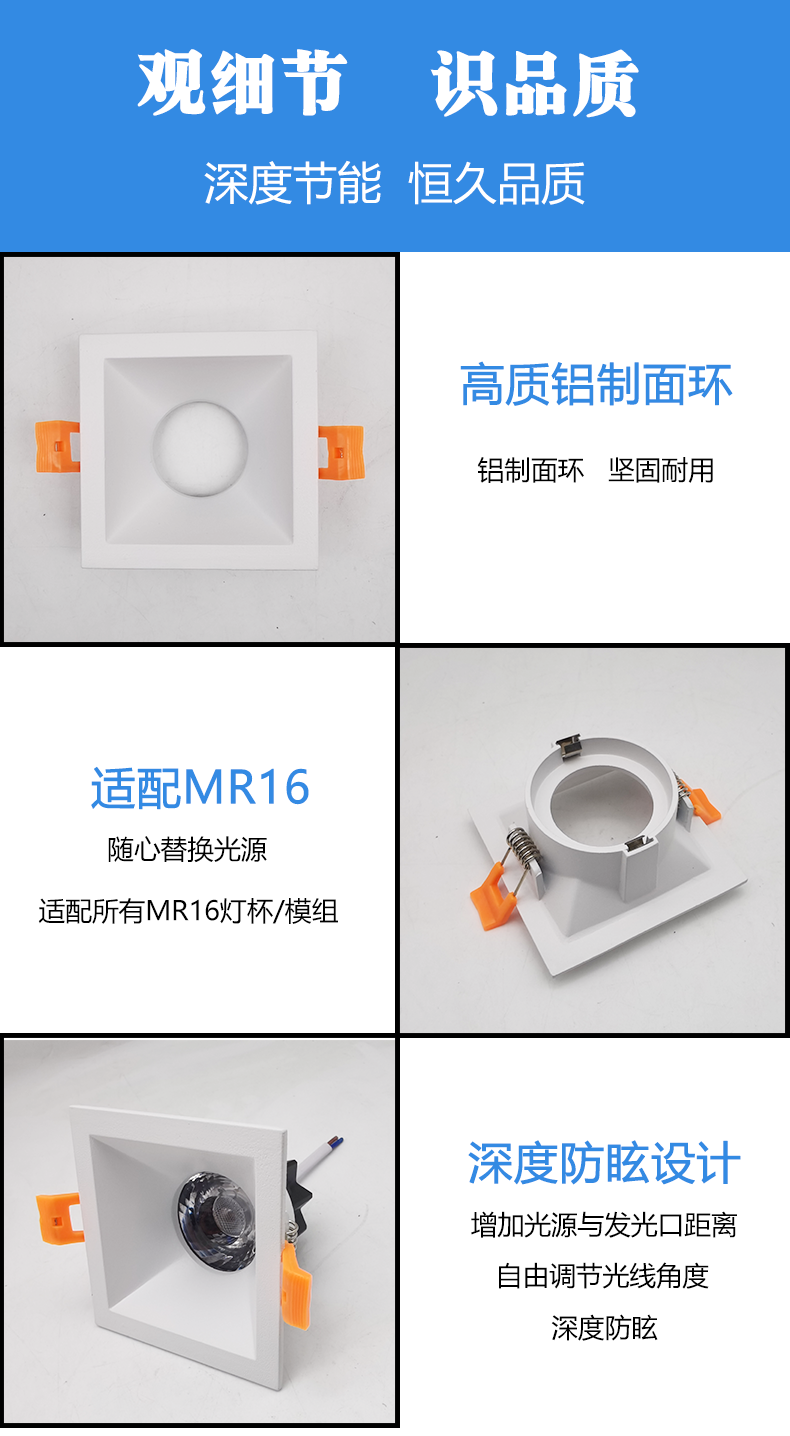 观细节　识品质

深度节能　恒久品质

高质铝制面环

铝制面环　坚固耐用

适配MR16

随心替换光源

适配所有MR16灯杯/模组

深度防眩设计

增加光源与发光口距离

自由调节光线角度

深度防眩