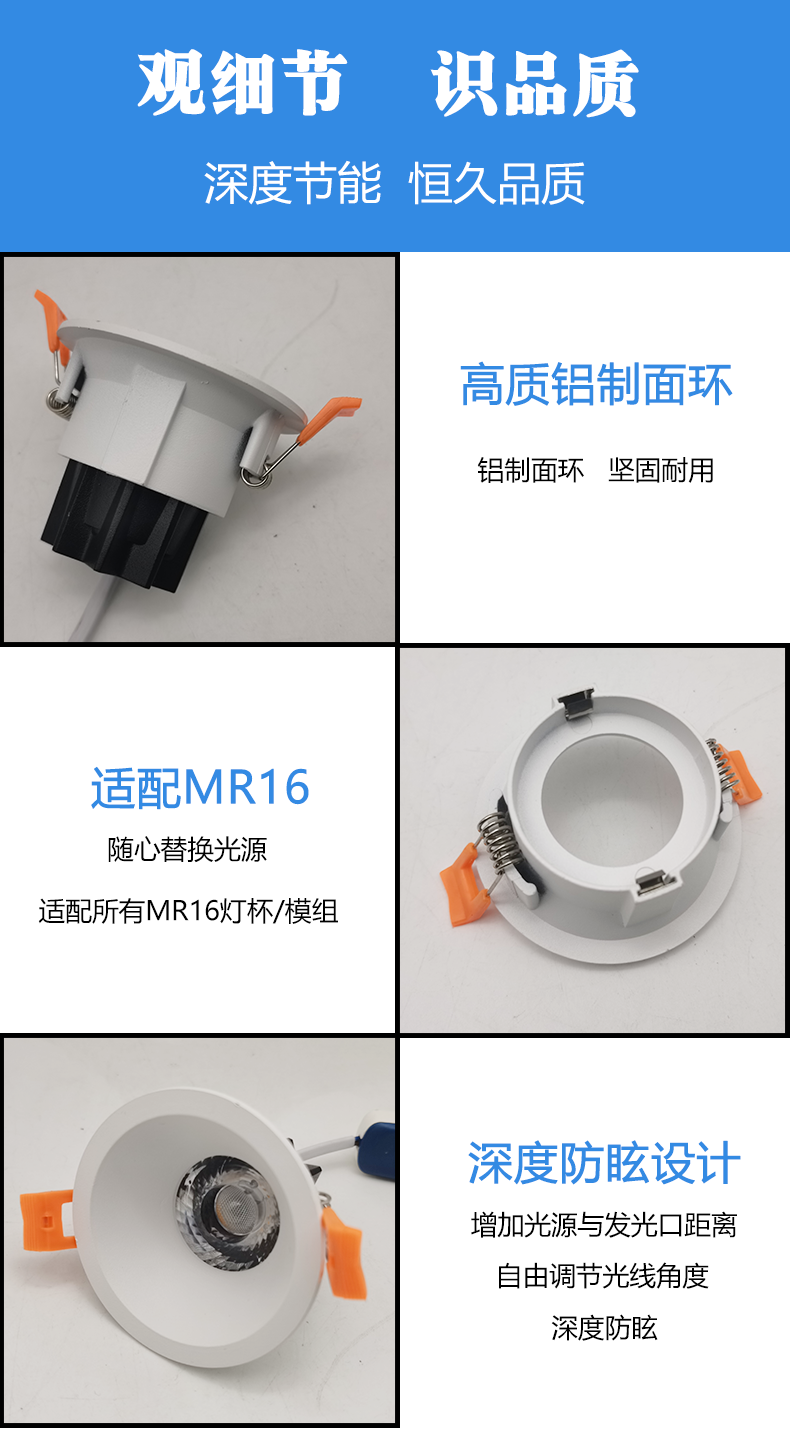 观细节　识品质

深度节能　恒久品质

高质铝制面环

铝制面环　坚固耐用

适配MR16

随心替换光源

适配所有MR16灯杯/模组

深度防眩设计

增加光源与发光口距离

自由调节光线角度

深度防眩