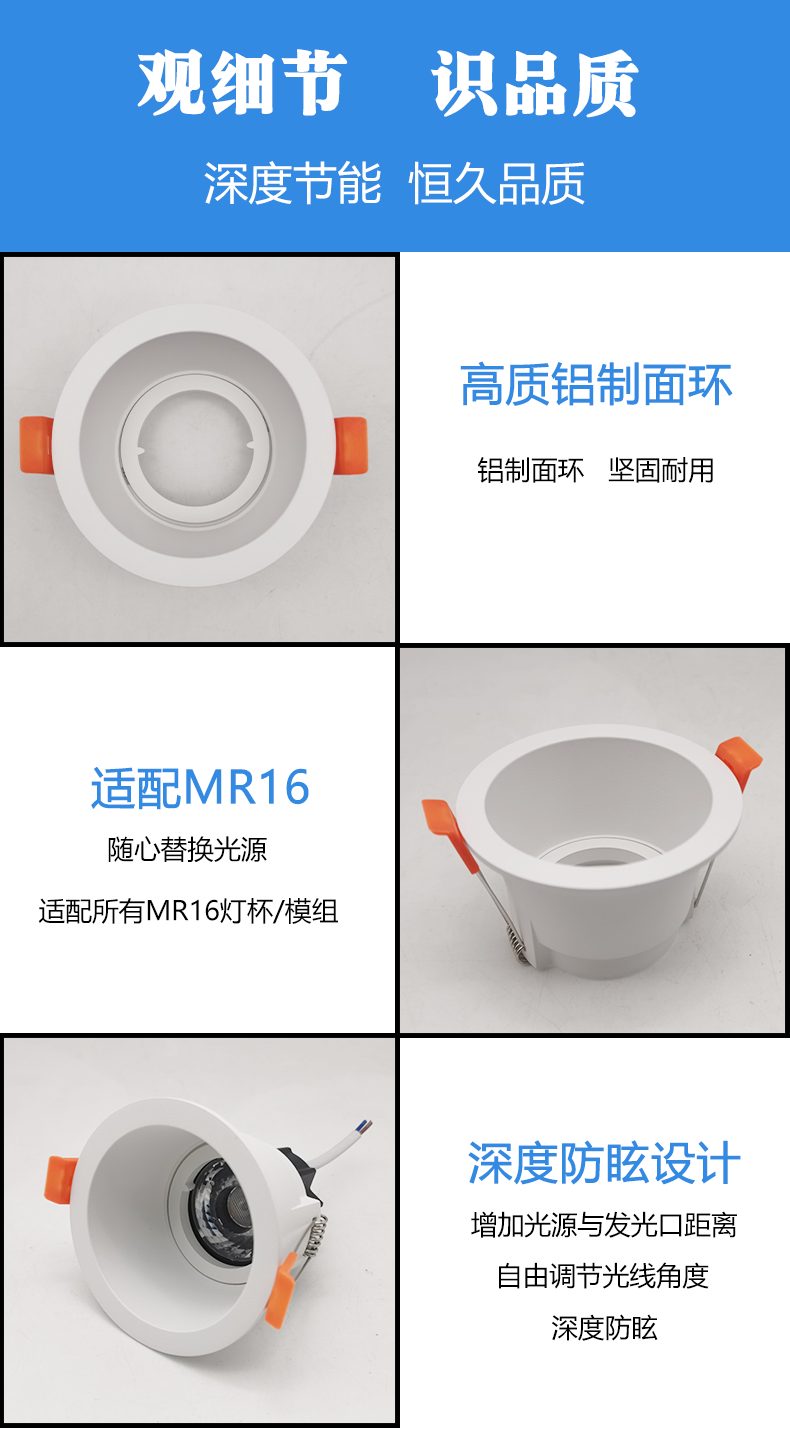 观细节　识品质

深度节能　恒久品质

高质铝制面环

铝制面环　坚固耐用

适配MR16

随心替换光源

适配所有MR16灯杯/模组

深度防眩设计

增加光源与发光口距离

自由调节光线角度

深度防眩