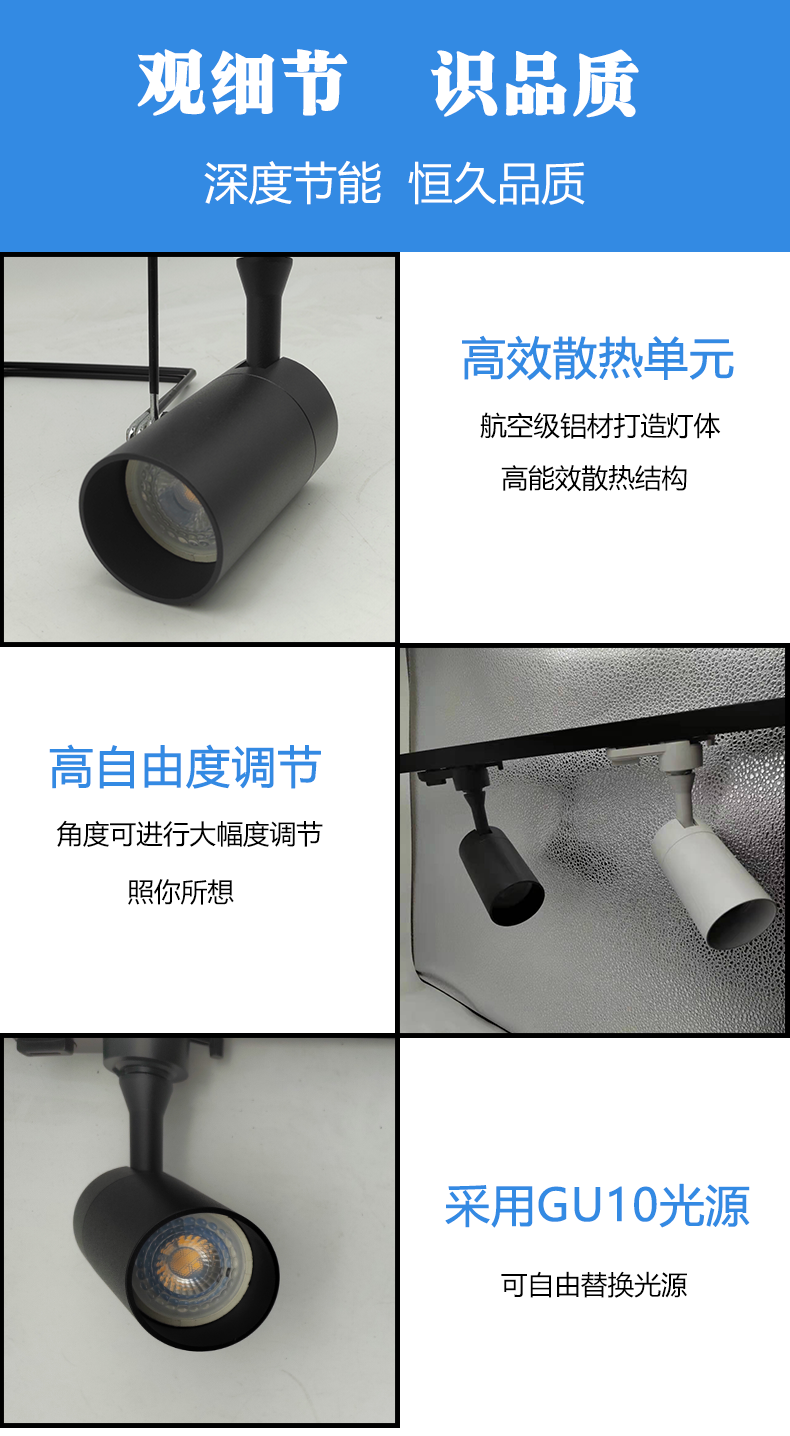 观细节　识品质

深度节能　恒久品质

高效散热单元

航空级铝材打造灯体

高能效散热结构

高自由度调节

角度可进行大幅度调节

照你所想

采用GU10光源

可自由替换光源