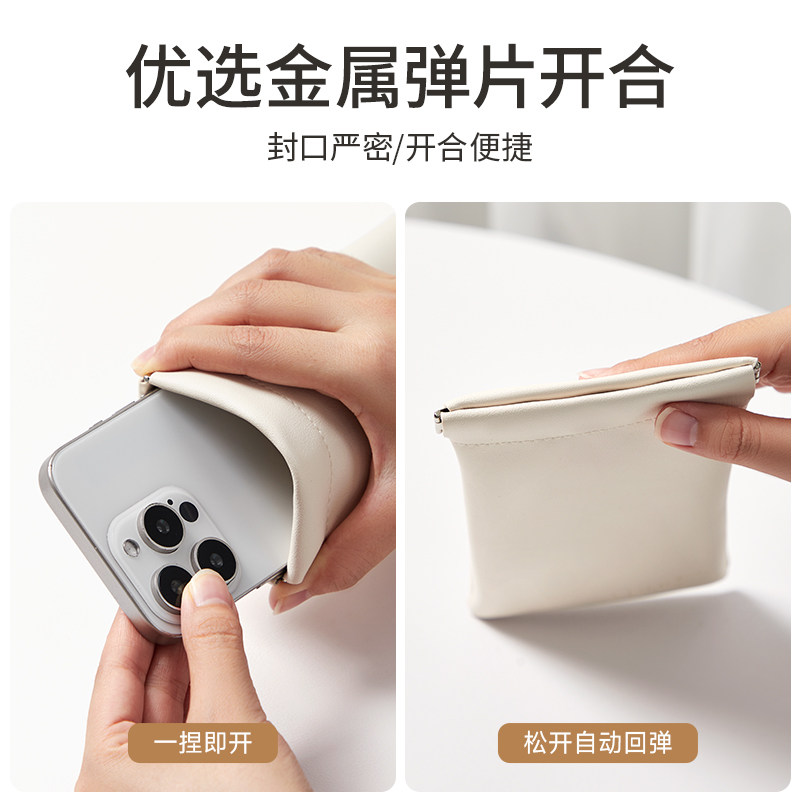 优选金属弹片开合

封口严密/开合便捷

一捏即开

松开自动回弹