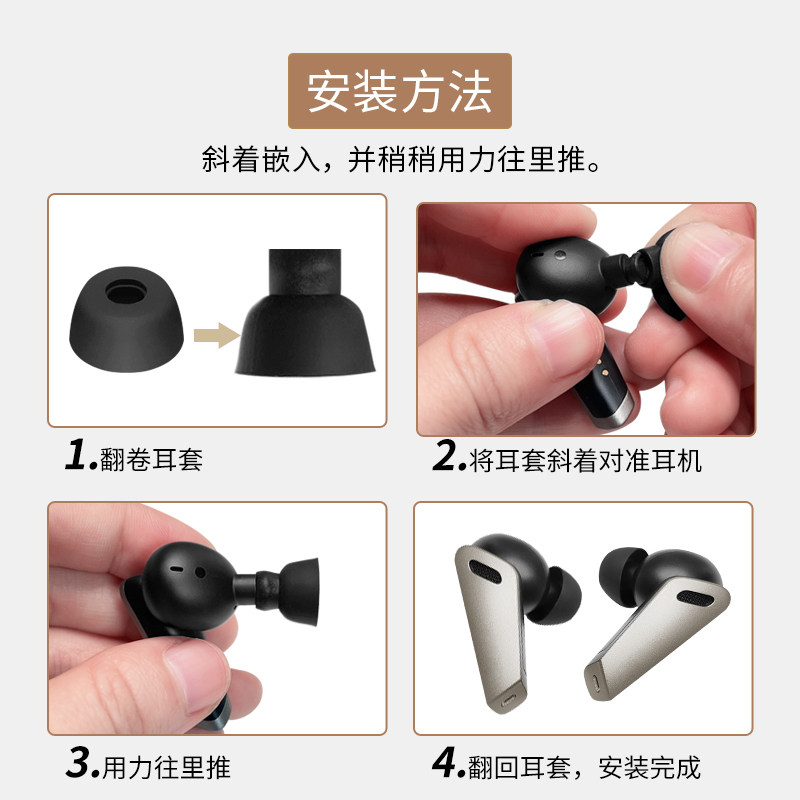 安装方法

斜着嵌入，并稍稍用力往里推。

1.翻卷耳套

2.将耳套斜着对准耳机

3.用力往里推

4.翻回耳套，安装完成