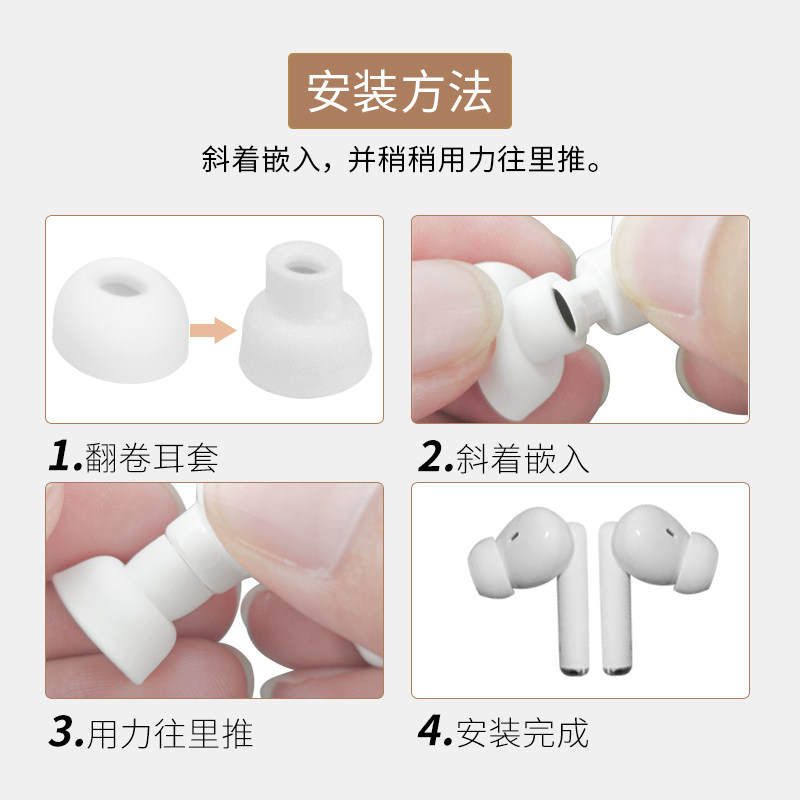 安装方法

斜着嵌入，并稍稍用力往里推。

1.翻卷耳套

2.斜着嵌入

3.用力往里推

4.安装完成