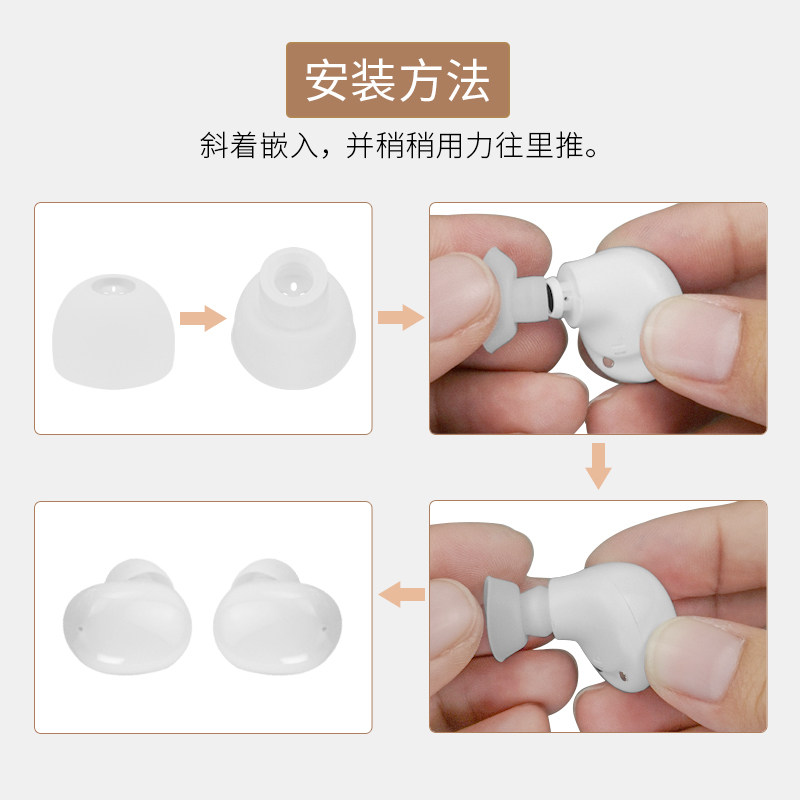 安装方法

斜着嵌入，并稍稍用力往里推。