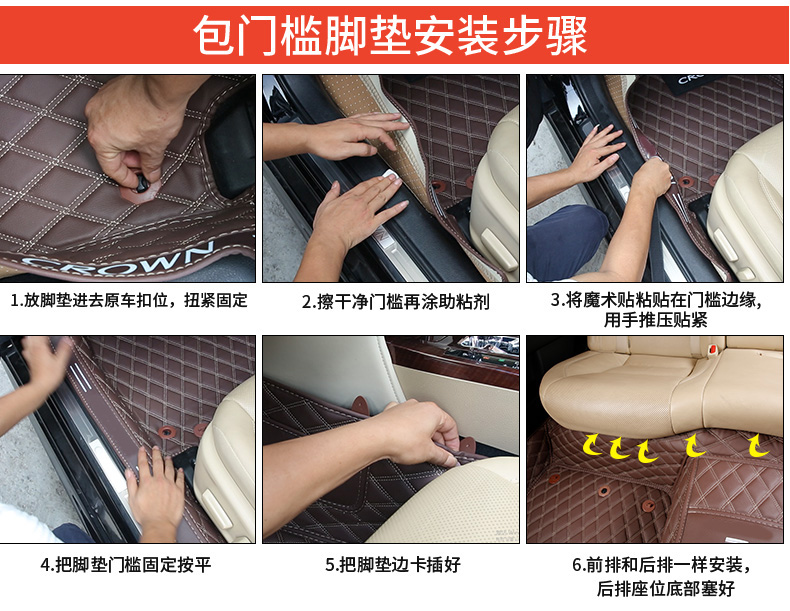 包门槛脚垫安装步骤

CROWN

1.放脚垫进去原车扣位，扭紧固定

2.擦干净门槛再涂助粘剂

CROWN

3.将魔术贴粘贴在门槛边缘，用手推压贴紧

4.把脚垫门槛固定按平

5.把脚垫边卡插好

6.前排和后排一样安装，后排座位底部塞好