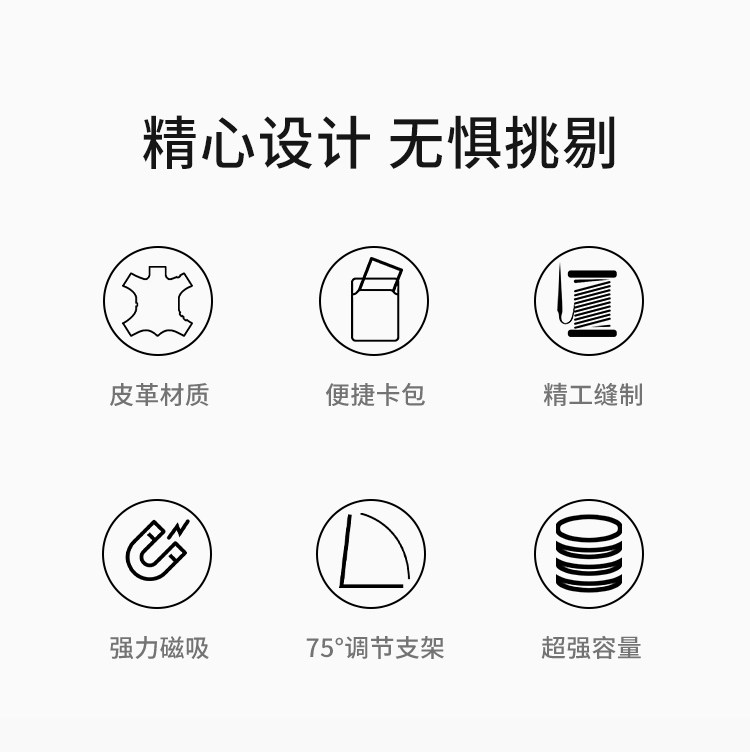 精心设计 无惧挑剔

皮革材质

便捷卡包

精工缝制

强力磁吸

75°调节支架

超强容量