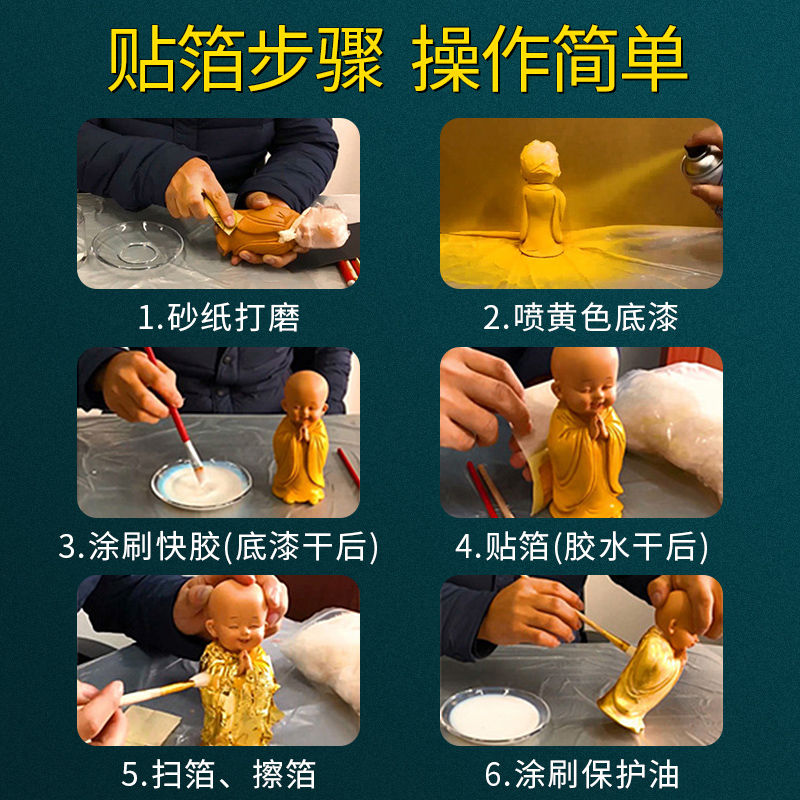 贴箔步骤 操作简单

1.砂纸打磨

2.喷黄色底漆

3.涂刷快胶(底漆干后)

4.贴箔(胶水干后)

5.扫箔、擦箔

6.涂刷保护油