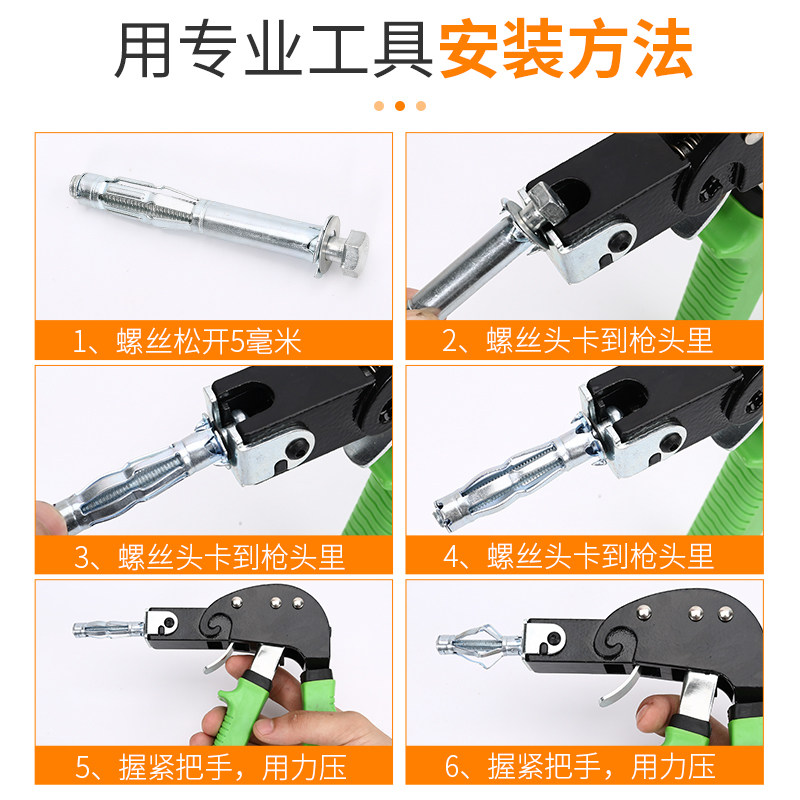 用专业工具安装方法

1、螺丝松开5毫米

2、螺丝头卡到枪头里

3、螺丝头卡到枪头里

4、螺丝头卡到枪头里

5、握紧把手，用力压

6、握紧把手，用力压