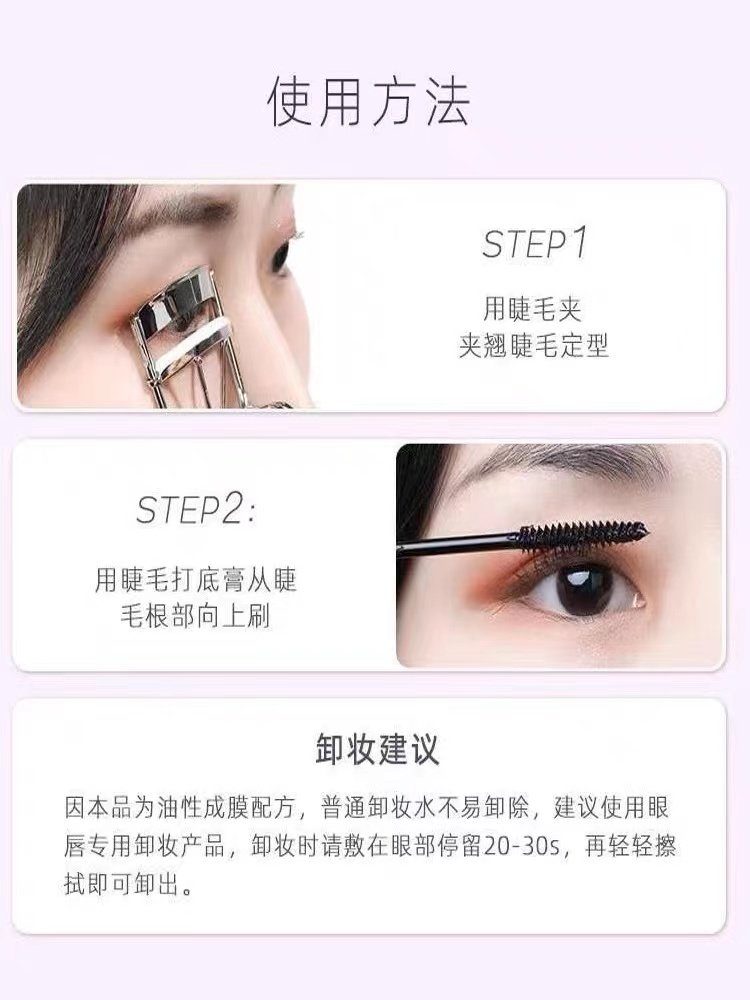 使用方法

STEP1

用睫毛夹
夹翘睫毛定型

STEP2:

用睫毛打底膏从睫毛根部向上刷

卸妆建议

因本品为油性成膜配方，普通卸妆水不易卸除，建议使用眼唇专用卸妆产品，卸妆时请敷在眼部停留20-30s，再轻轻擦拭即可卸出。