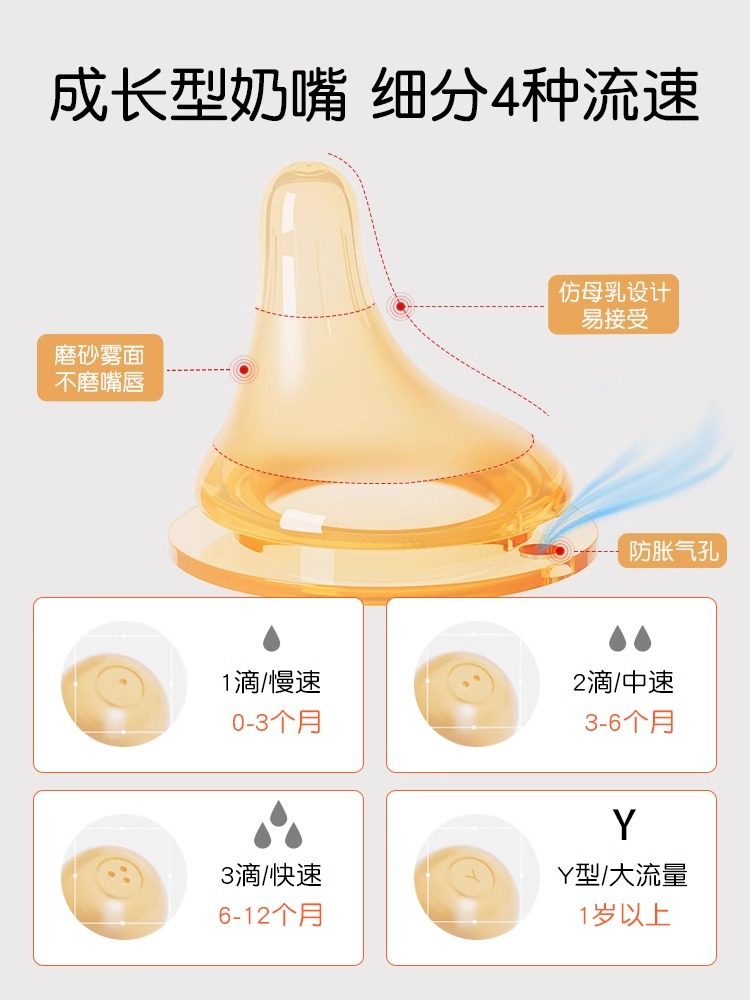 成长型奶嘴 细分4种流速

仿母乳设计
易接受

磨砂雾面
不磨嘴唇

防胀气孔

1滴/慢速
0-3个月

2滴/中速
3-6个月

3滴/快速
6-12个月

Y
Y型/大流量
1岁以上