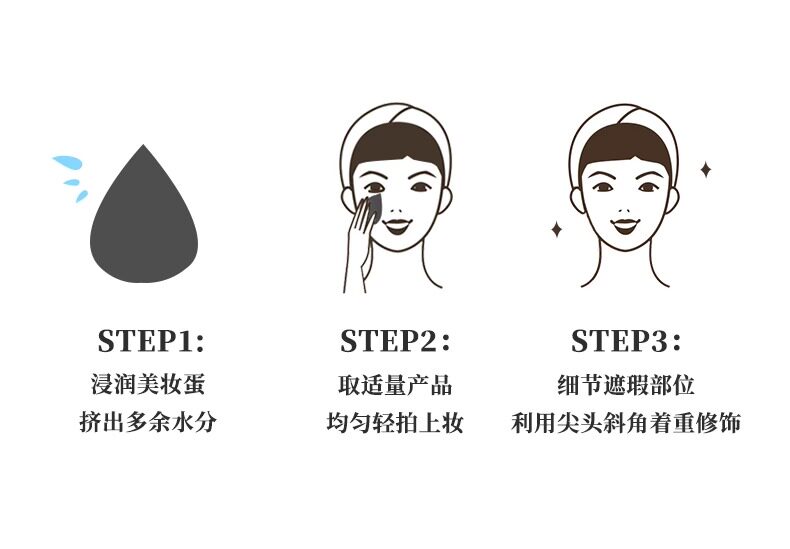 STEP1:
浸润美妆蛋
挤出多余水分

STEP2：
取适量产品
均匀轻拍上妆

STEP3：
细节遮瑕部位
利用尖头斜角着重修饰