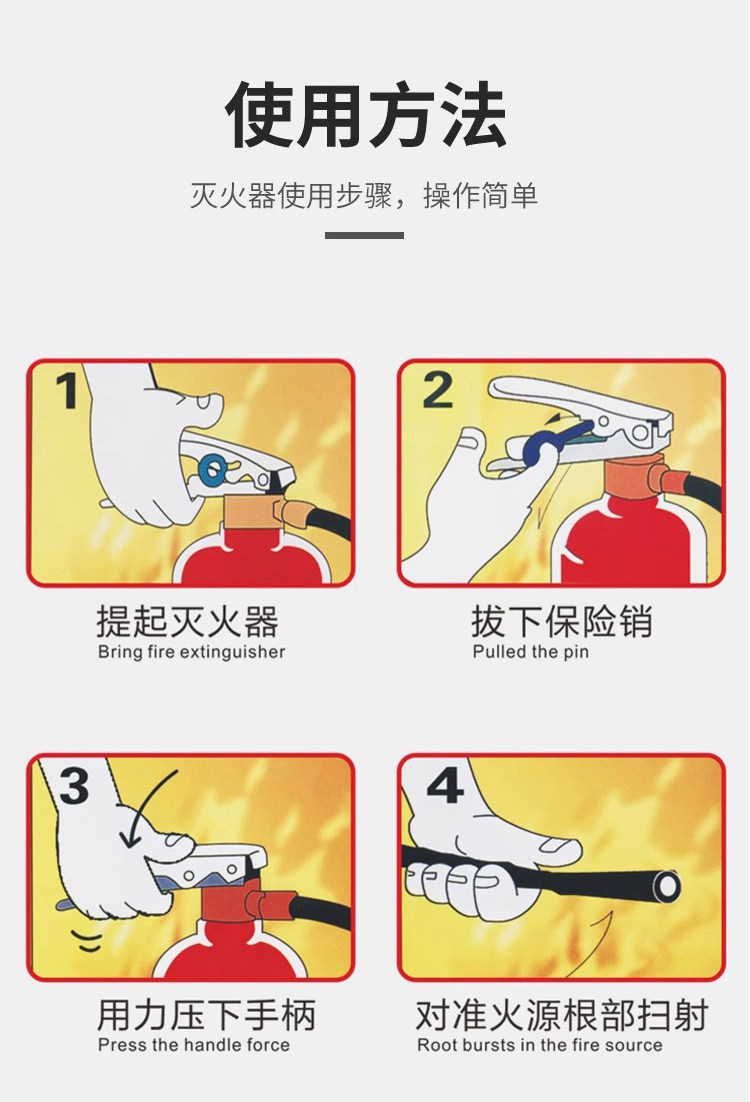 使用方法

灭火器使用步骤，操作简单

1

提起灭火器
Bring fire extinguisher

2

拔下保险销
Pulled the pin

3

用力压下手柄
Press the handle force

4

对准火源根部扫射
Root bursts in the fire source