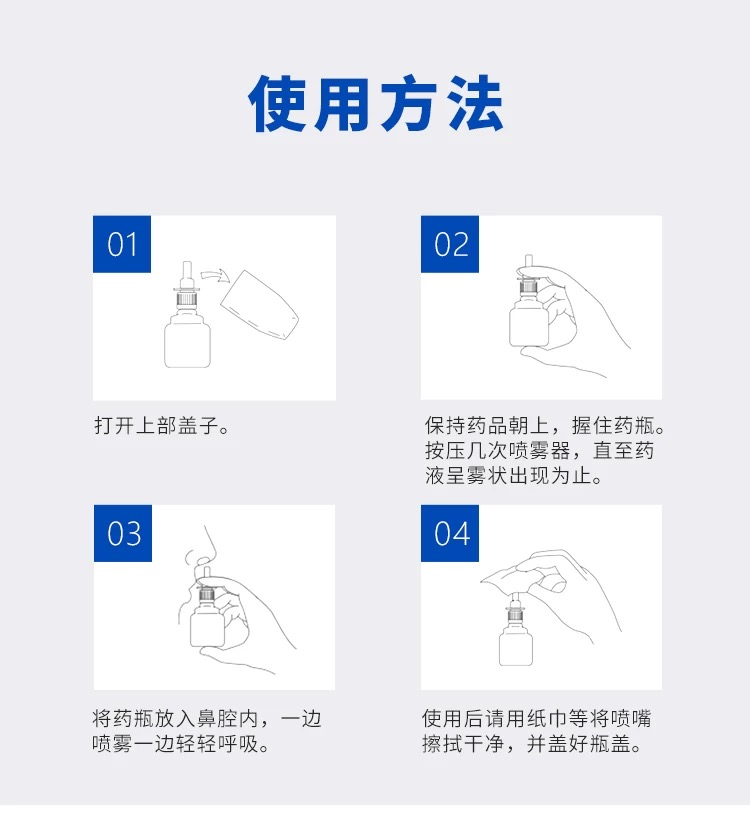 使用方法

01

打开上部盖子。

02

保持药品朝上，握住药瓶。按压几次喷雾器，直至药液呈雾状出现为止。

03

将药瓶放入鼻腔内，一边喷雾一边轻轻呼吸。

04

使用后请用纸巾等将喷嘴擦拭干净，并盖好瓶盖。