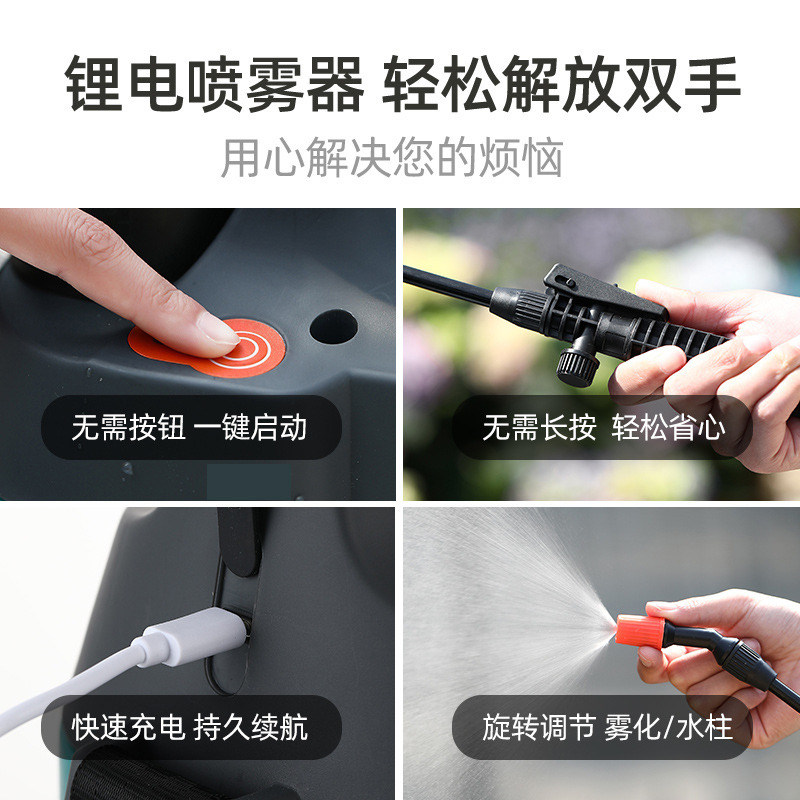 锂电喷雾器 轻松解放双手

用心解决您的烦恼

无需按钮 一键启动

无需长按 轻松省心

快速充电 持久续航

旋转调节 雾化/水柱