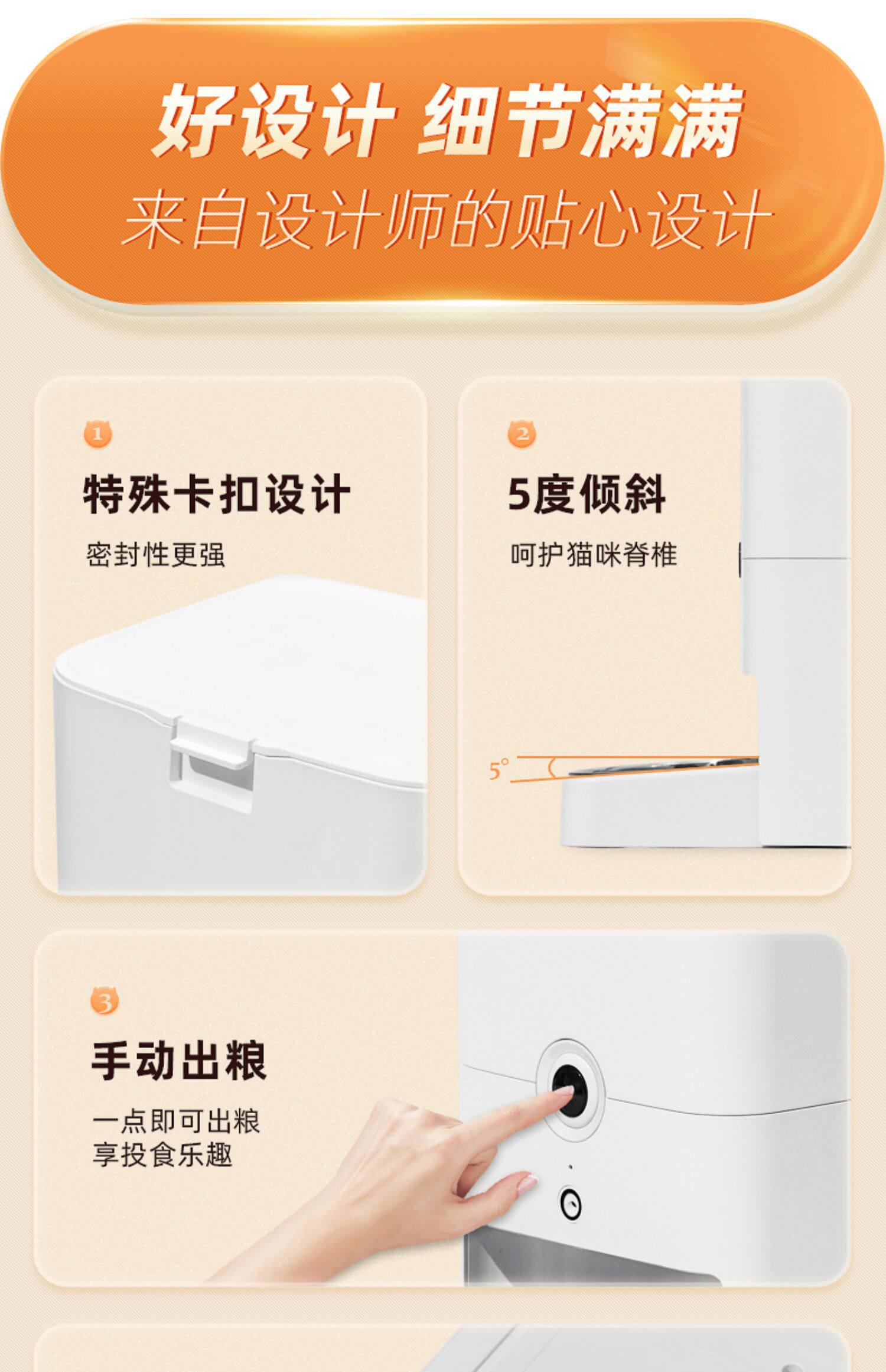 好设计 细节满满
来自设计师的贴心设计

1
特殊卡扣设计
密封性更强

2
5度倾斜
呵护猫咪脊椎

5°

3
手动出粮
一点即可出粮
享投食乐趣