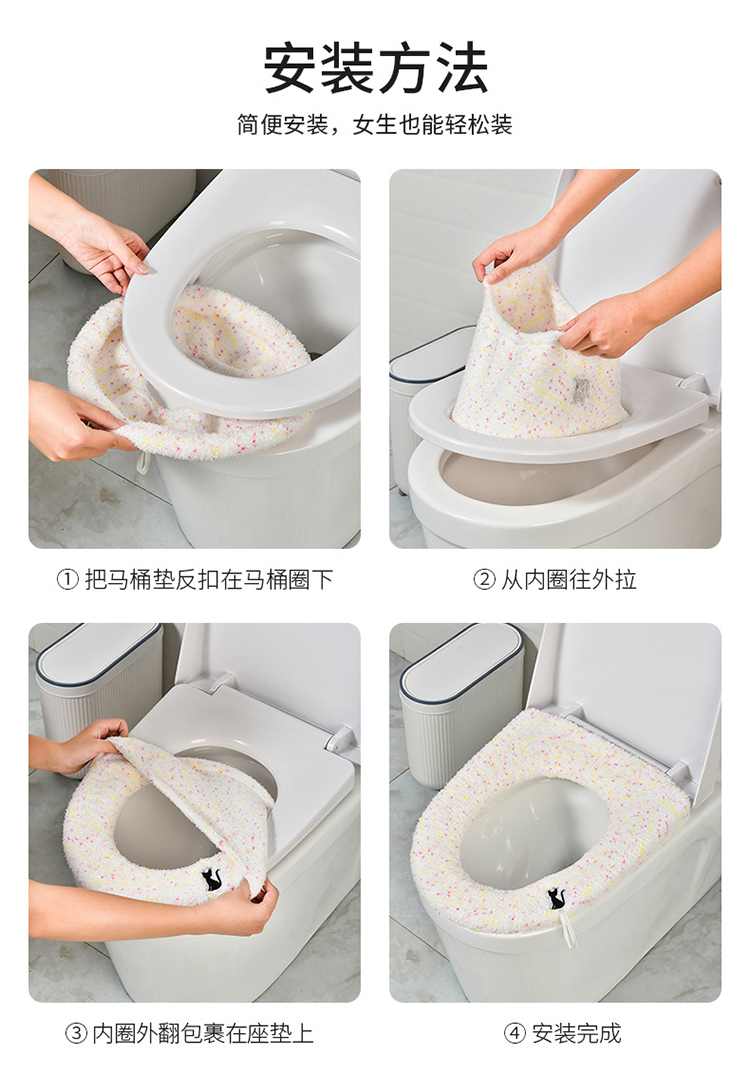 安装方法

简便安装，女生也能轻松装

① 把马桶垫反扣在马桶圈下

② 从内圈往外拉

③ 内圈外翻包裹在座垫上

④ 安装完成