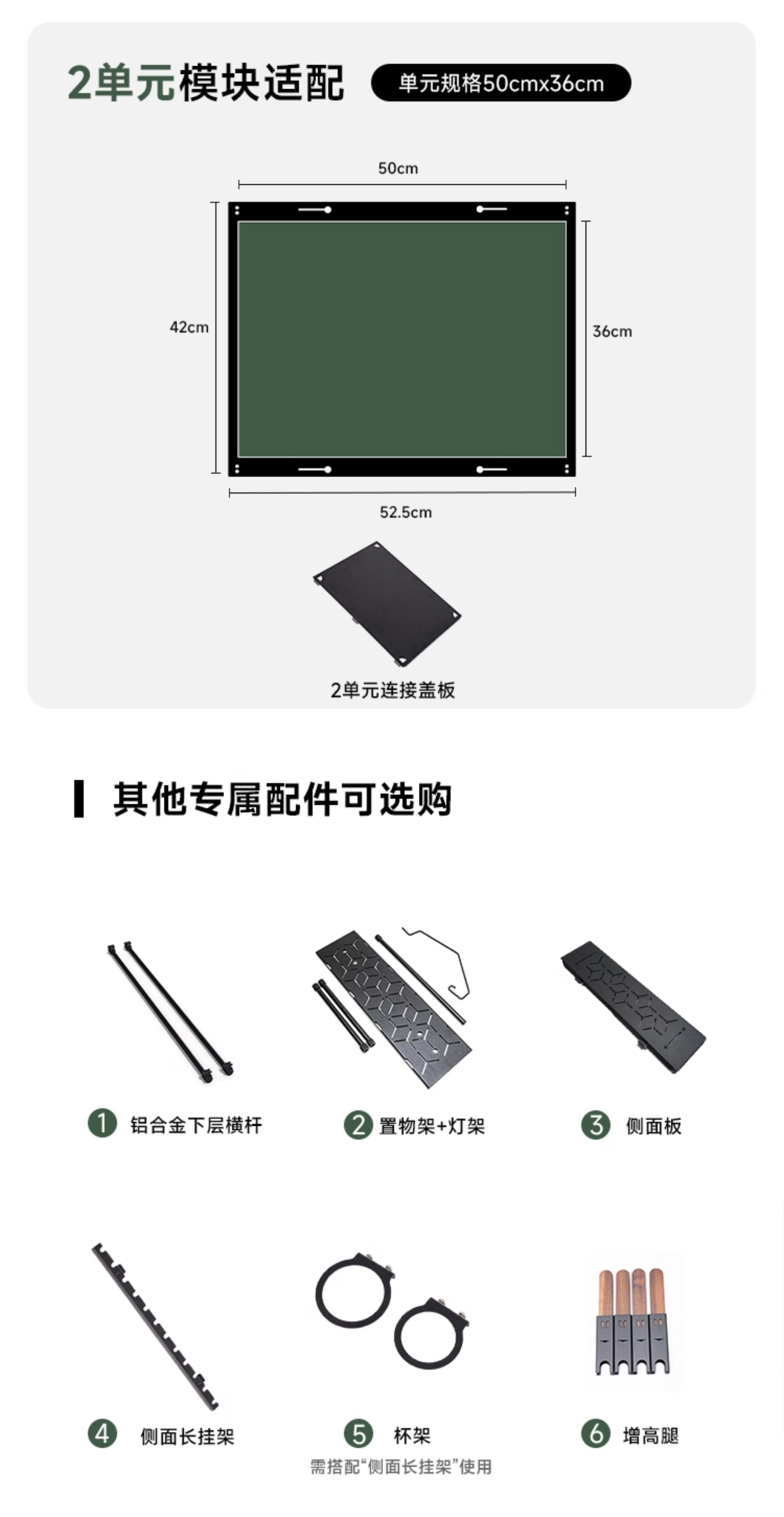 2单元模块适配

单元规格50cmx36cm

50cm

42cm

36cm

52.5cm

2单元连接盖板

其他专属配件可选购

1 铝合金下层横杆

2 置物架+灯架

3 侧面板

4 侧面长挂架

5 杯架
需搭配“侧面长挂架”使用

6 增高腿