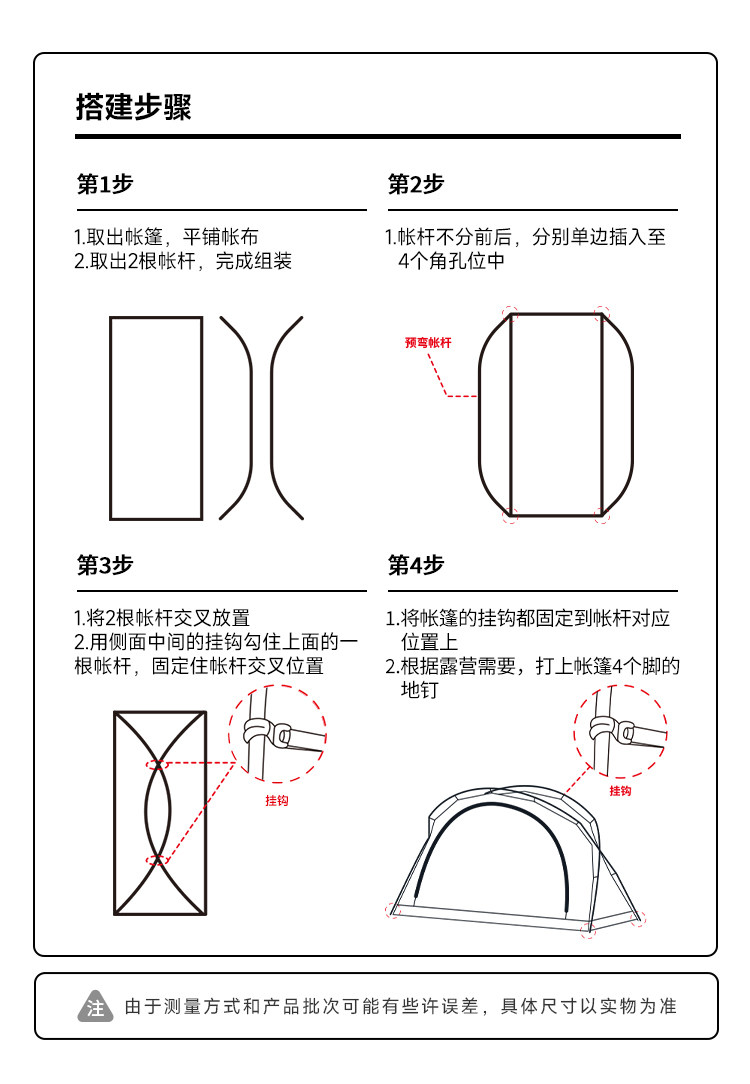 搭建步骤

第1步

1.取出帐篷，平铺帐布
2.取出2根帐杆，完成组装

第2步

1.帐杆不分前后，分别单边插入至4个角孔位中

预弯帐杆

第3步

1.将2根帐杆交叉放置
2.用侧面中间的挂钩勾住上面的一根帐杆，固定住帐杆交叉位置

挂钩

第4步

1.将帐篷的挂钩都固定到帐杆对应位置上
2.根据露营需要，打上帐篷4个脚的地钉

挂钩

注 由于测量方式和产品批次可能有些许误差，具体尺寸以实物为准