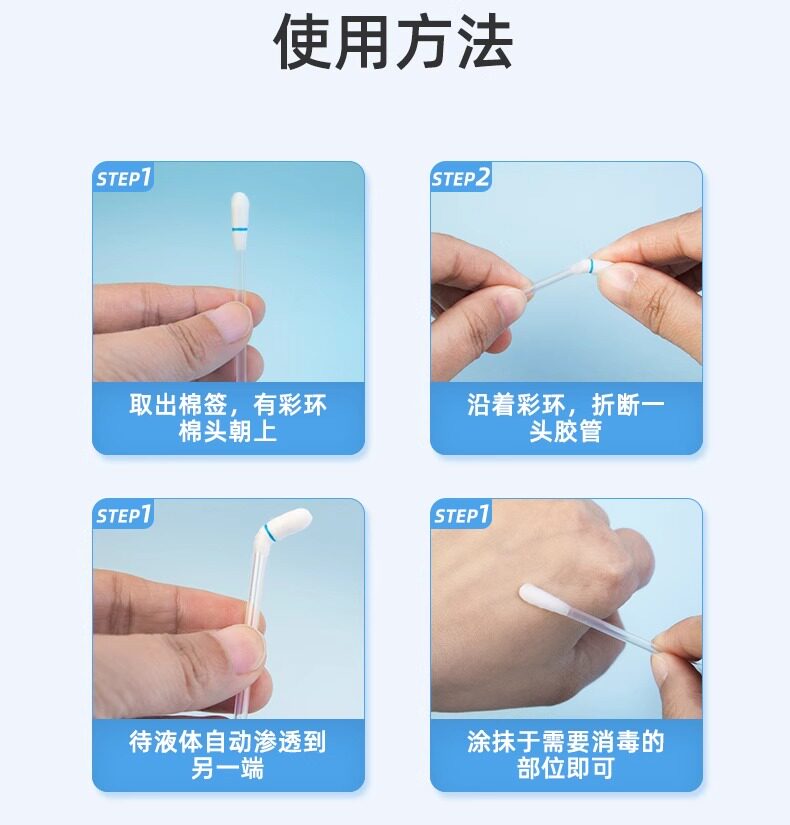 使用方法

STEP1

取出棉签，有彩环棉头朝上

STEP2

沿着彩环，折断一头胶管

STEP1

待液体自动渗透到另一端

STEP1

涂抹于需要消毒的部位即可