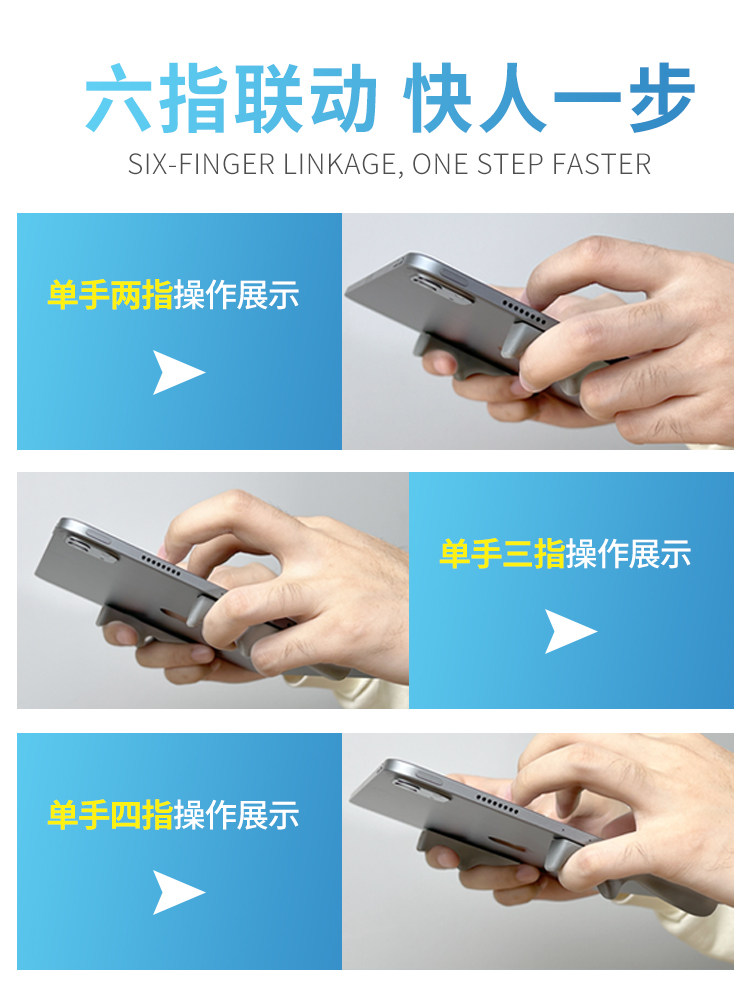 六指联动 快人一步

SIX-FINGER LINKAGE, ONE STEP FASTER

单手两指操作展示

单手三指操作展示

单手四指操作展示