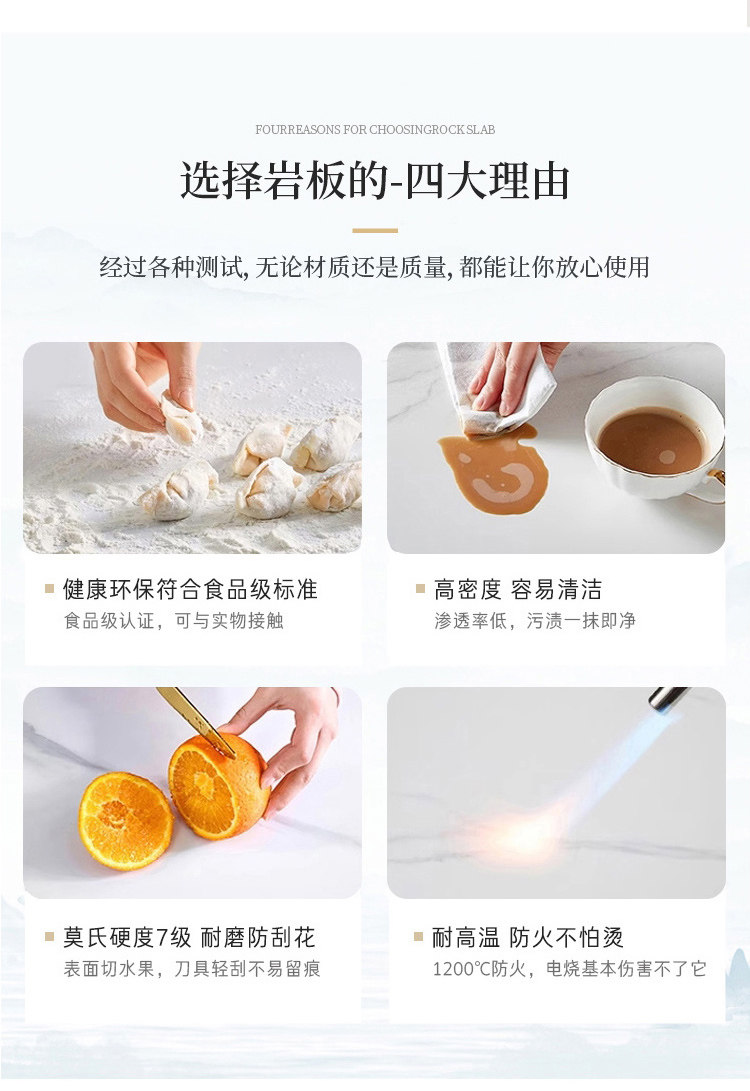 FOURREASONS FOR CHOOSINGROCK SLAB

选择岩板的-四大理由

经过各种测试, 无论材质还是质量, 都能让你放心使用

健康环保符合食品级标准
食品级认证，可与实物接触

高密度 容易清洁
渗透率低，污渍一抹即净

莫氏硬度7级 耐磨防刮花
表面切水果，刀具轻刮不易留痕

耐高温 防火不怕烫
1200℃防火，电烧基本伤害不了它