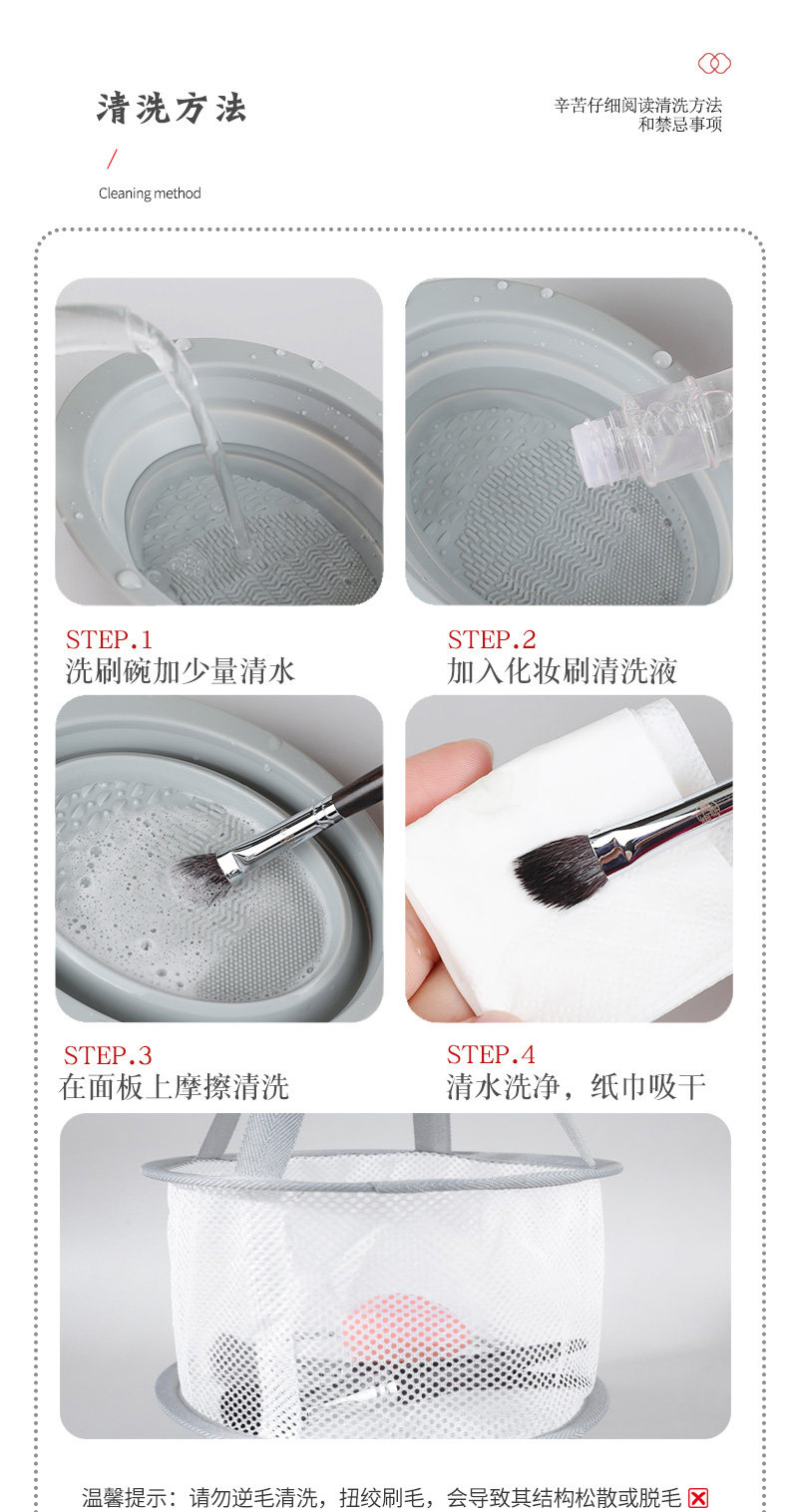 清洗方法

/

Cleaning method

辛苦仔细阅读清洗方法和禁忌事项

STEP.1
洗刷碗加少量清水

STEP.2
加入化妆刷清洗液

STEP.3
在面板上摩擦清洗

STEP.4
清水洗净，纸巾吸干

温馨提示：请勿逆毛清洗，扭绞刷毛，会导致其结构松散或脱毛