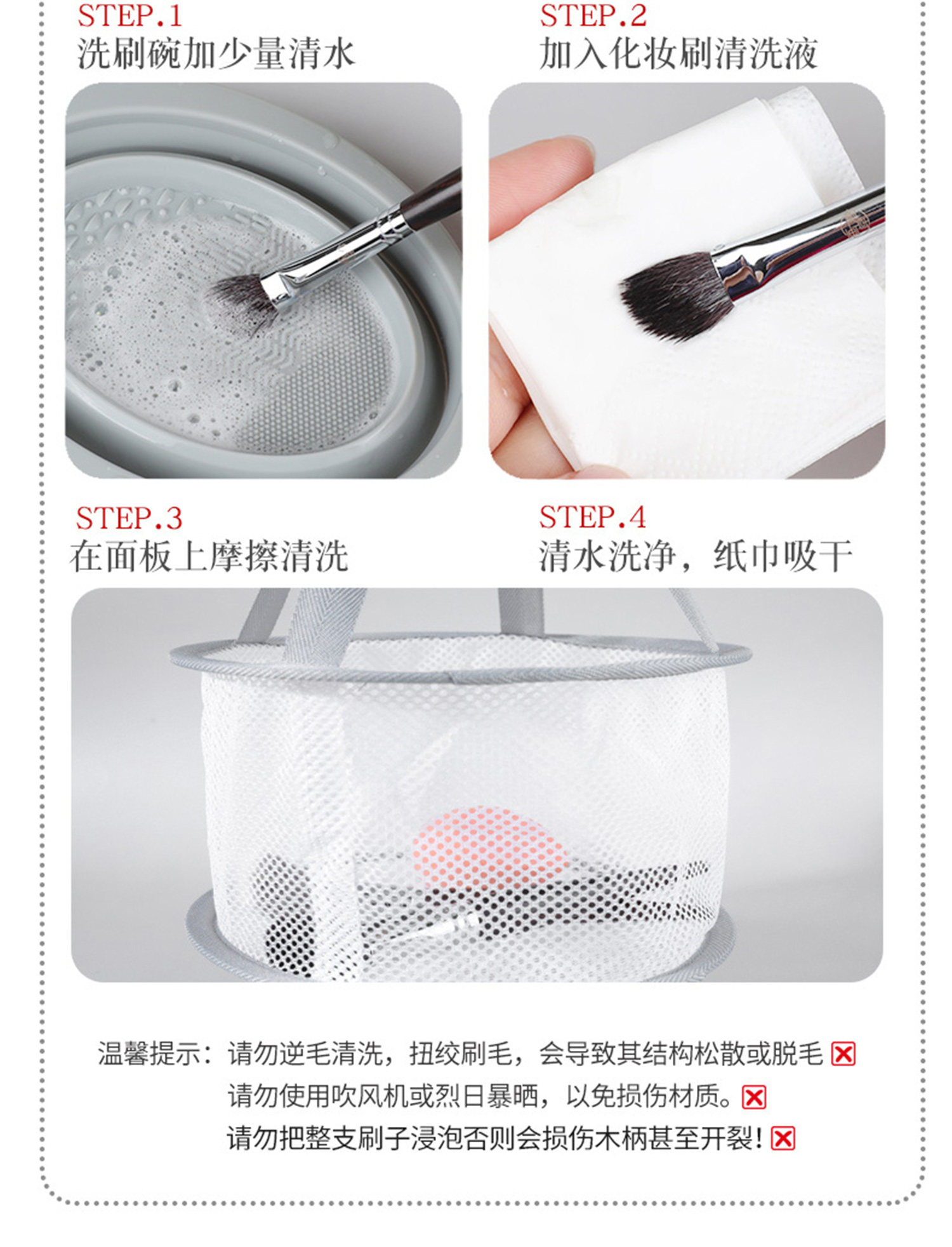 STEP.1
洗刷碗加少量清水

STEP.2
加入化妆刷清洗液

STEP.3
在面板上摩擦清洗

STEP.4
清水洗净，纸巾吸干

温馨提示：请勿逆毛清洗，扭绞刷毛，会导致其结构松散或脱毛
请勿使用吹风机或烈日暴晒，以免损伤材质。
请勿把整支刷子浸泡否则会损伤木柄甚至开裂！