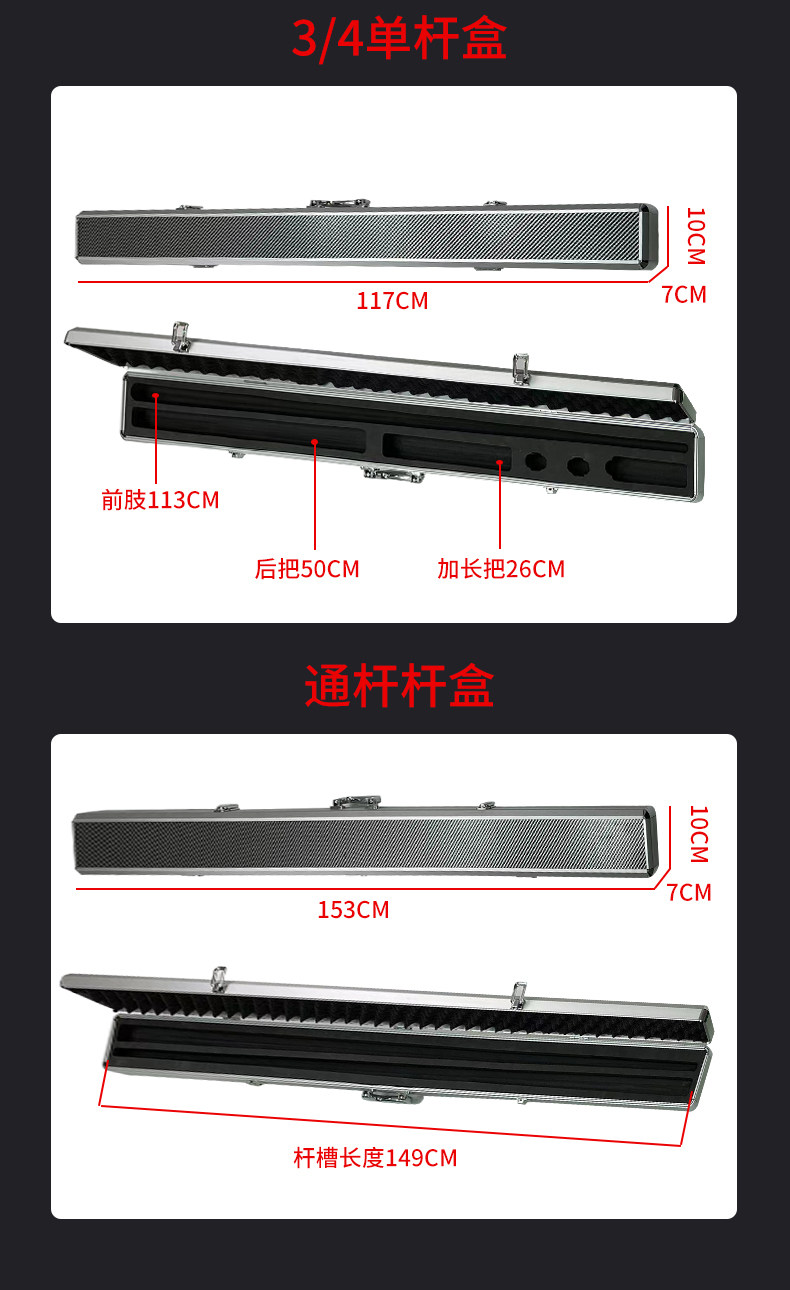 3/4单杆盒

10CM
117CM
7CM

前肢113CM
后把50CM
加长把26CM

通杆杆盒

10CM
153CM
7CM

杆槽长度149CM