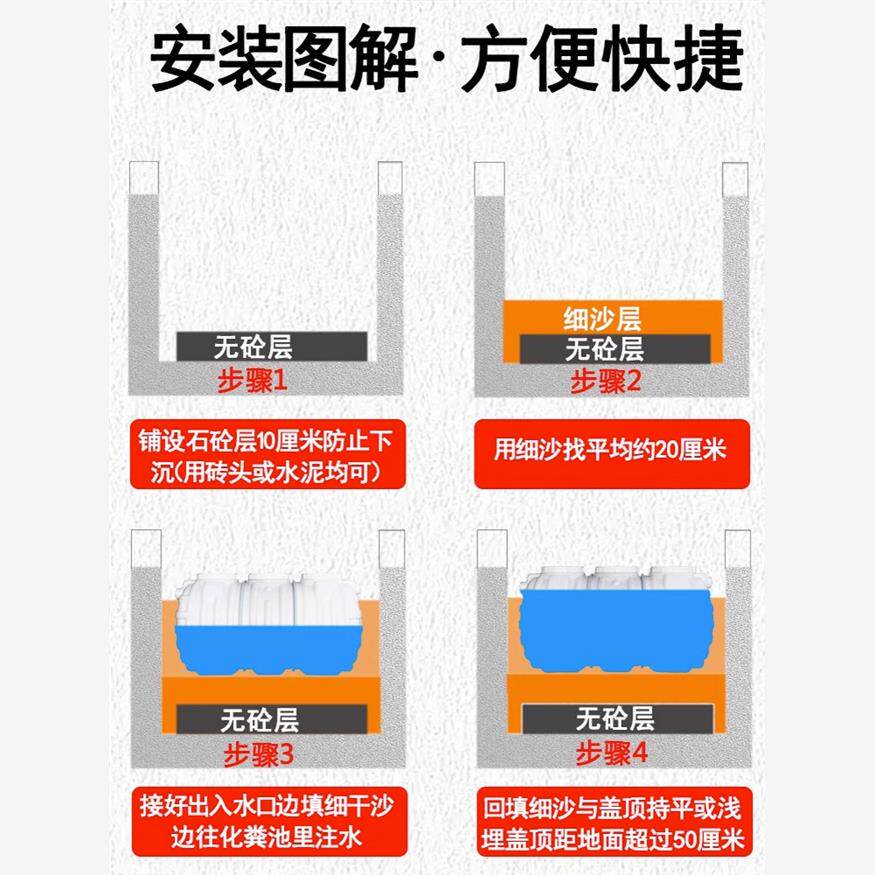 安装图解·方便快捷

无砼层
步骤1
铺设石砼层10厘米防止下沉(用砖头或水泥均可)

细沙层
无砼层
步骤2
用细沙找平均约20厘米

无砼层
步骤3
接好出入水口边填细干沙边往化粪池里注水

无砼层
步骤4
回填细沙与盖顶持平或浅埋盖顶距地面超过50厘米