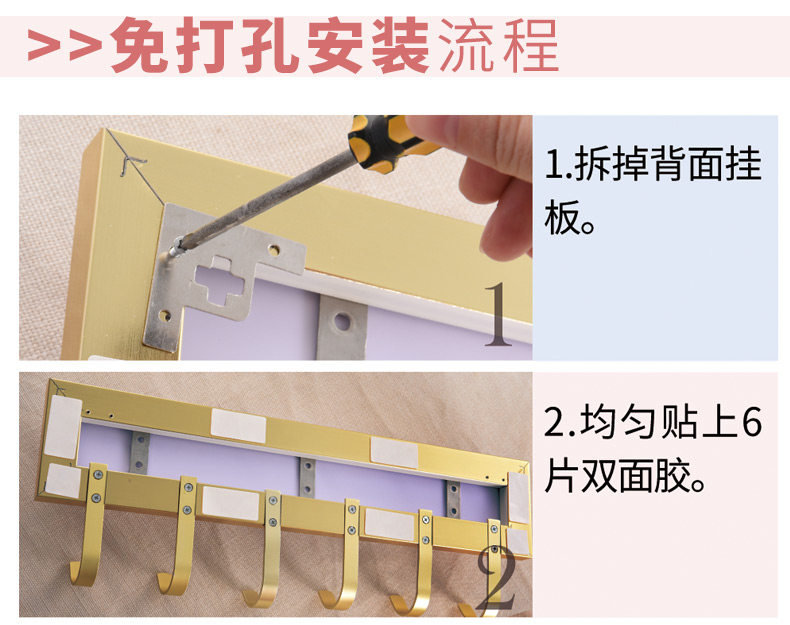 >>免打孔安装流程

1

1.拆掉背面挂板。

2

2.均匀贴上6片双面胶。